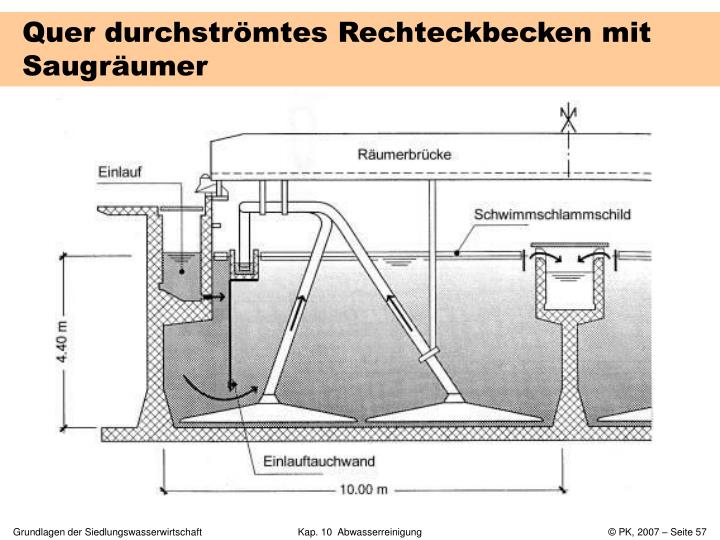 Quer durchströmtes Rechteckbecken mit Saugräumer

Räumerbrücke

Einlauf

Schwimmschlammschild

4.40 m

Einlauftauchwand

10.00 m

Grundlagen der Siedlungswasserwirtschaft

Kap. 10 Abwasserreinigung

© PK, 2007 – Seite 57