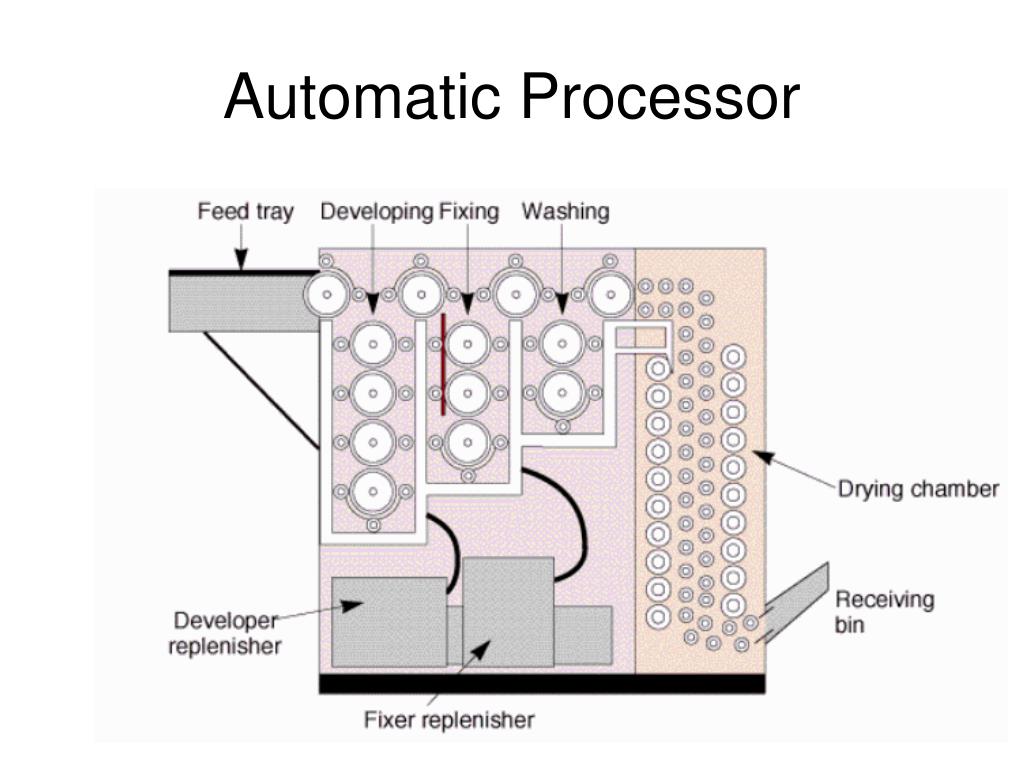 Automatic Processor

Feed tray

Developing

Fixing

Washing

Drying chamber

Receiving bin

Developer replenisher

Fixer replenisher