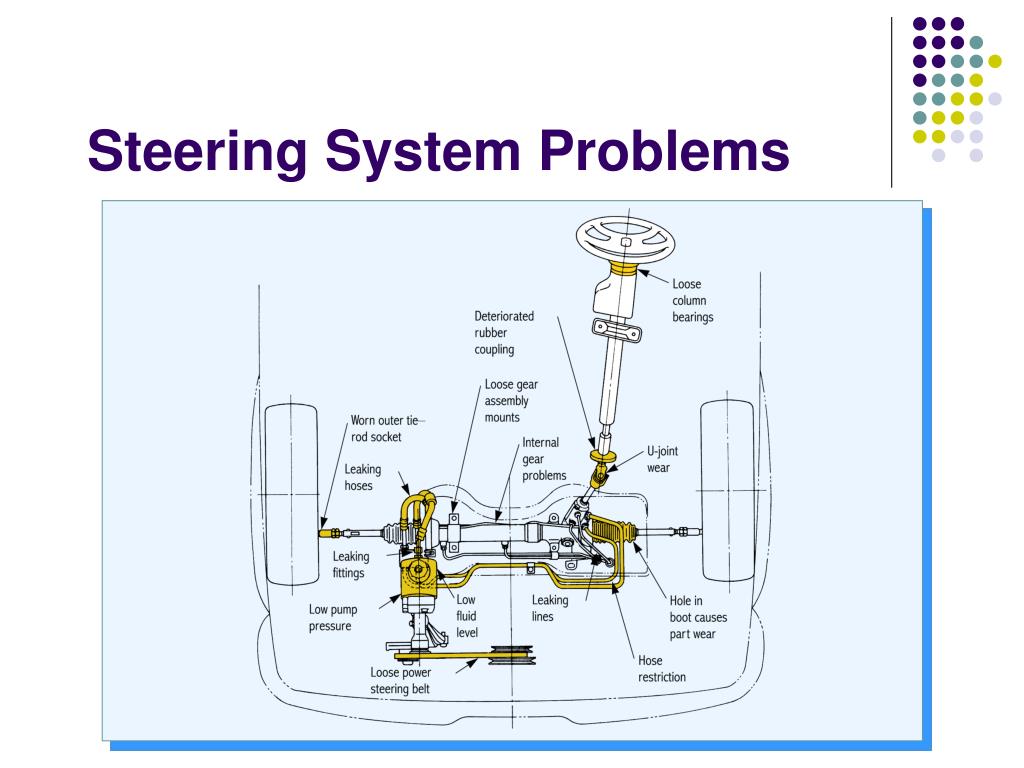 Steering System Problems

Loose column bearings

Deteriorated rubber coupling

Loose gear assembly mounts

Worn outer tie-rod socket

Internal gear problems

U-joint wear

Leaking hoses

Leaking fittings

Low pump pressure

Low fluid level

Leaking lines

Hole in boot causes part wear

Hose restriction

Loose power steering belt