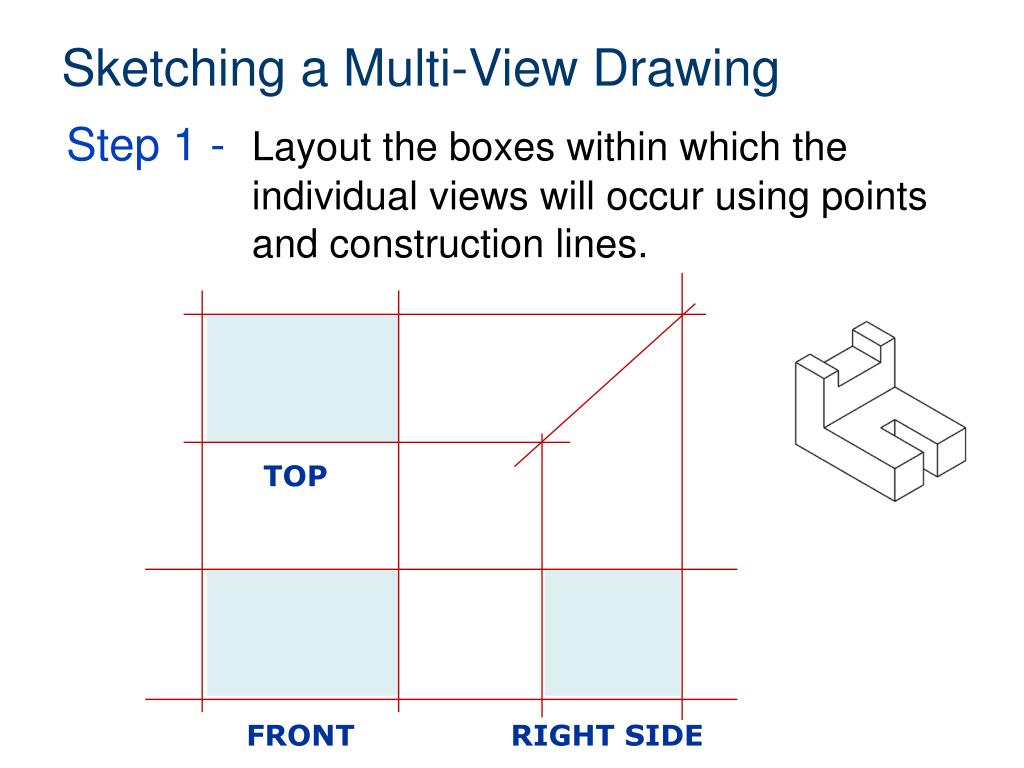 Sketching a Multi-View Drawing

Step 1 - Layout the boxes within which the individual views will occur using points and construction lines.

TOP

FRONT

RIGHT SIDE