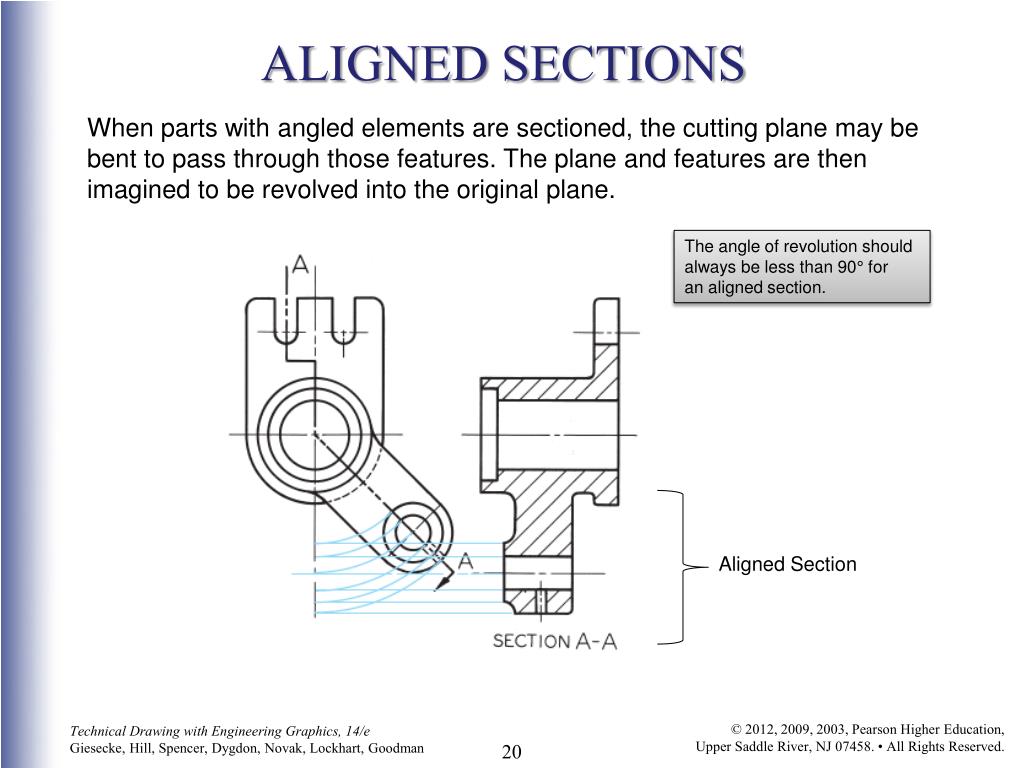 ALIGNED SECTIONS

When parts with angled elements are sectioned, the cutting plane may be bent to pass through those features. The plane and features are then imagined to be revolved into the original plane.

The angle of revolution should always be less than 90° for an aligned section.

A

A

SECTION A-A

Aligned Section

Technical Drawing with Engineering Graphics, 14/e
Giesecke, Hill, Spencer, Dygdon, Novak, Lockhart, Goodman

20

© 2012, 2009, 2003, Pearson Higher Education,
Upper Saddle River, NJ 07458. • All Rights Reserved.