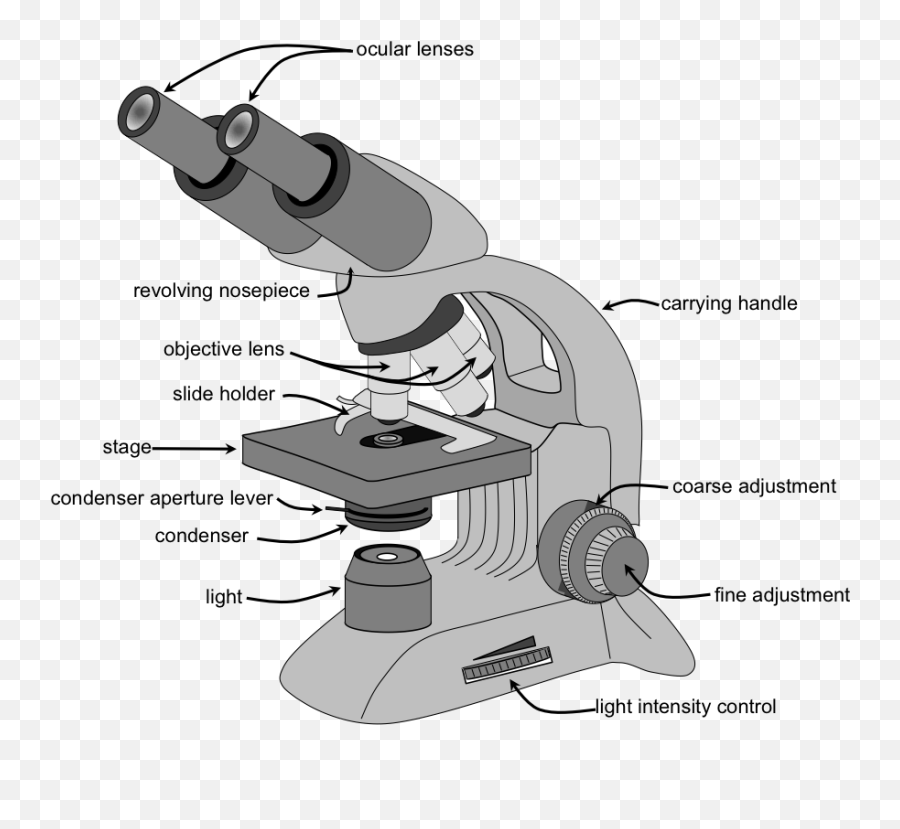 ocular lenses
revolving nosepiece
carrying handle
objective lens
slide holder
stage
condenser aperture lever
condenser
coarse adjustment
light
fine adjustment
light intensity control