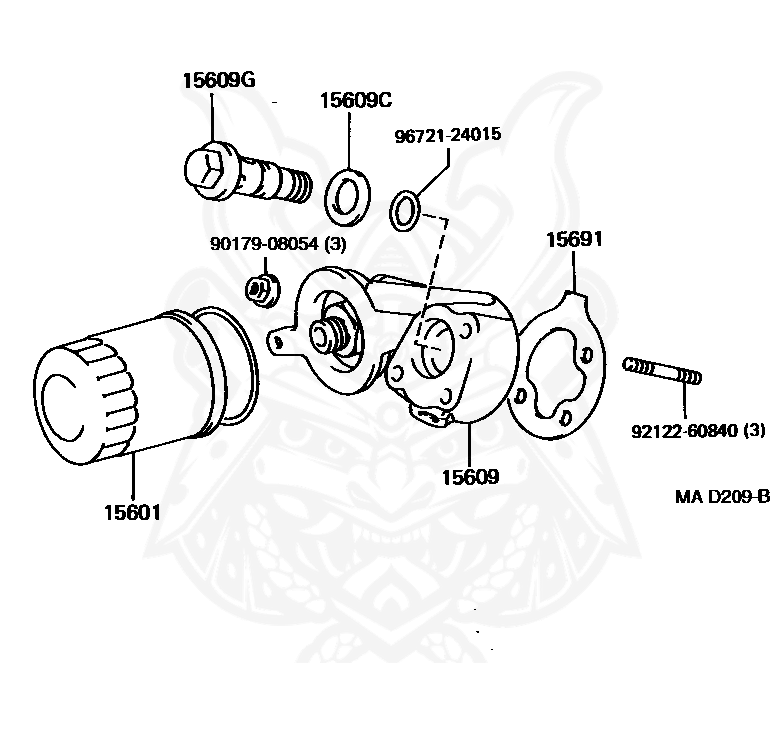 15609G
15609C
96721-24015
90179-08054 (3)
15691
92122-60840 (3)
15609
15601
MA D209-B