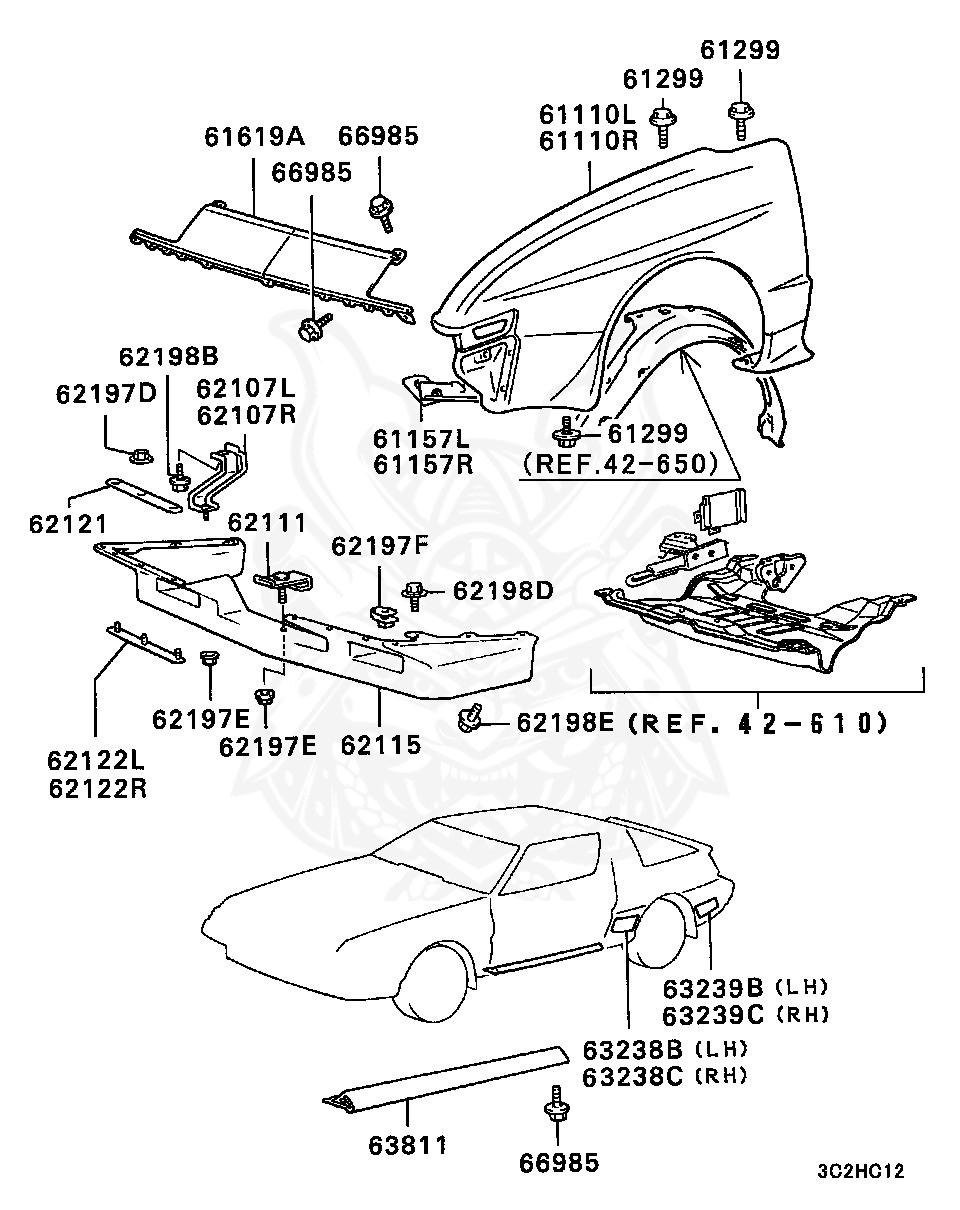 61299
61299
61110L
61110R
61619A
66985
66985
62198B
62197D
62107L
62107R
61157L
61157R
61299
(REF.42-650)
62121
62111
62197F
62198D
62197E
62197E
62115
62198E (REF. 42-610)
62122L
62122R
63239B (LH)
63239C (RH)
63238B (LH)
63238C (RH)
63811
66985
3C2HC12