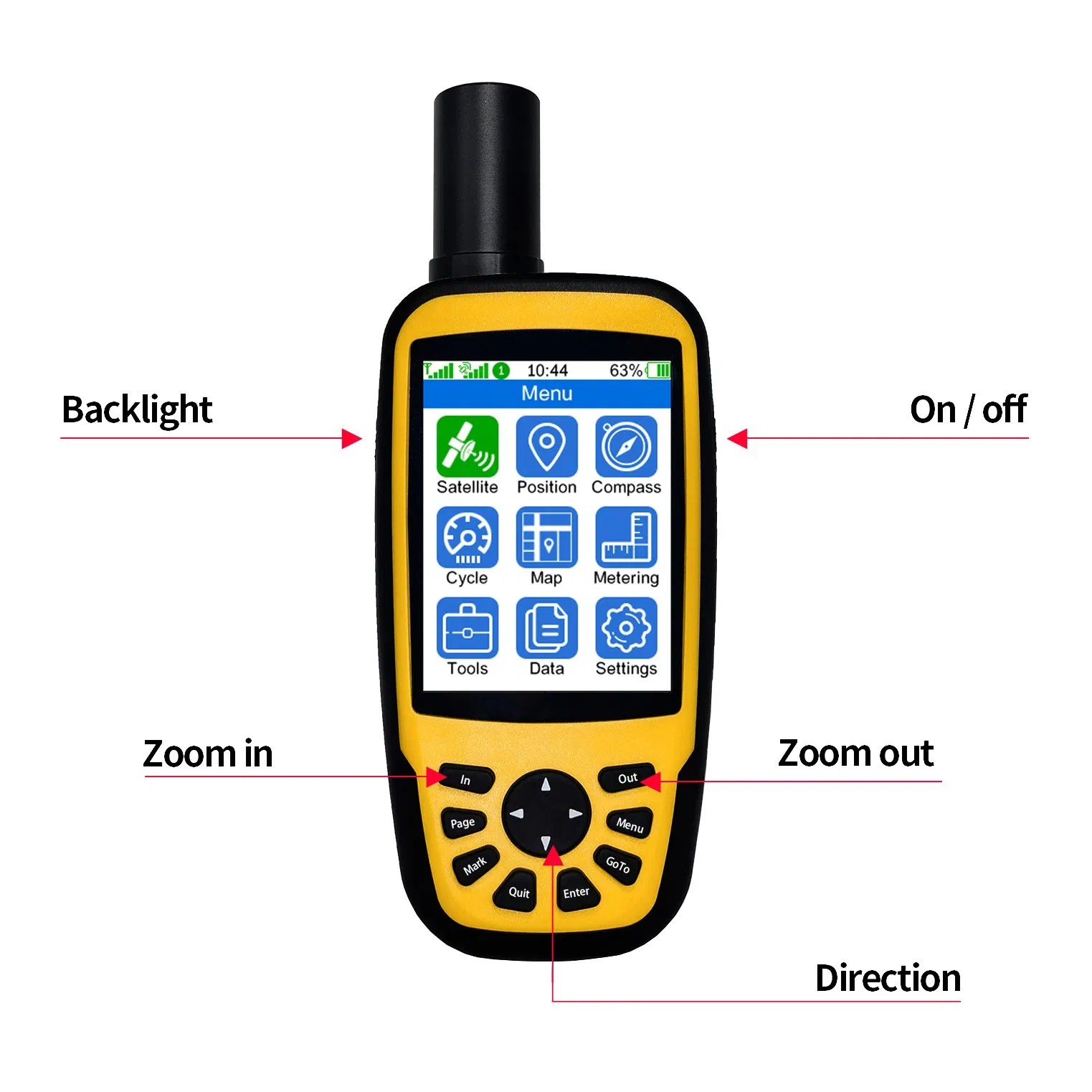 Backlight

On / off

1 10:44 63%

Menu

Satellite Position Compass

Cycle Map Metering

Tools Data Settings

Zoom in

Zoom out

In

Out

Page

Menu

Mark

GoTo

Quit

Enter

Direction