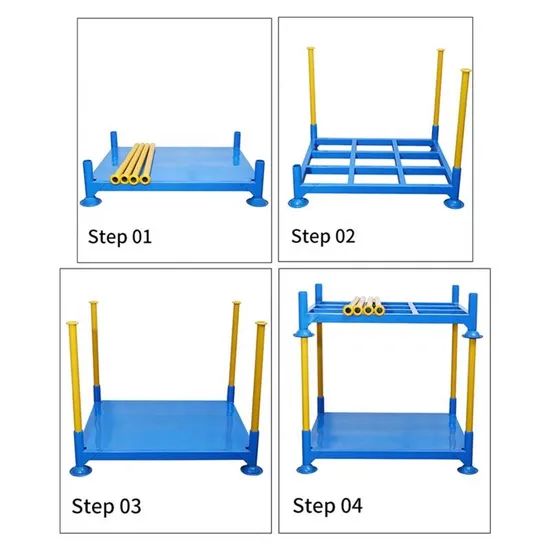 Step 01

Step 02

Step 03

Step 04