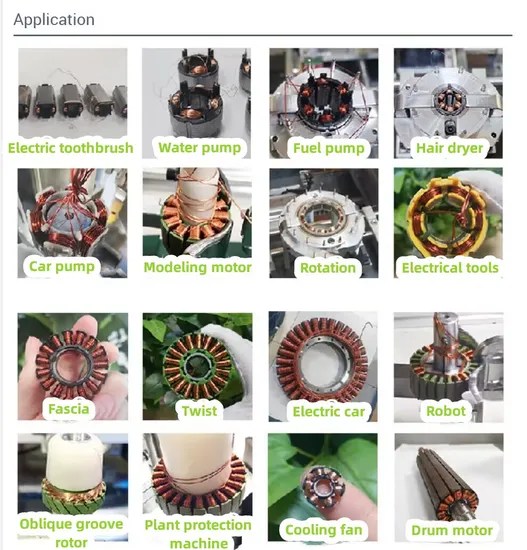 Application

Electric toothbrush

Water pump

Fuel pump

Hair dryer

Car pump

Modeling motor

Rotation

Electrical tools

Fascia

Twist

Electric car

Robot

Oblique groove rotor

Plant protection machine

Cooling fan

Drum motor