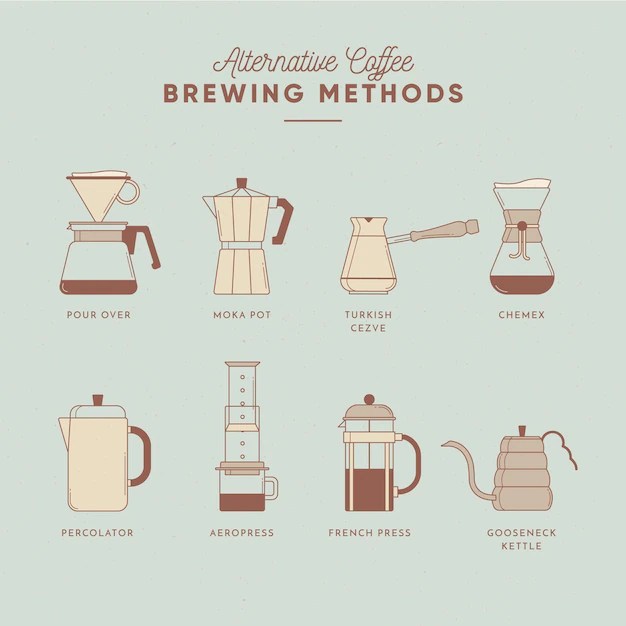 Alternative Coffee
BREWING METHODS

POUR OVER

MOKA POT

TURKISH CEZVE

CHEMEX

PERCOLATOR

AEROPRESS

FRENCH PRESS

GOOSENECK KETTLE