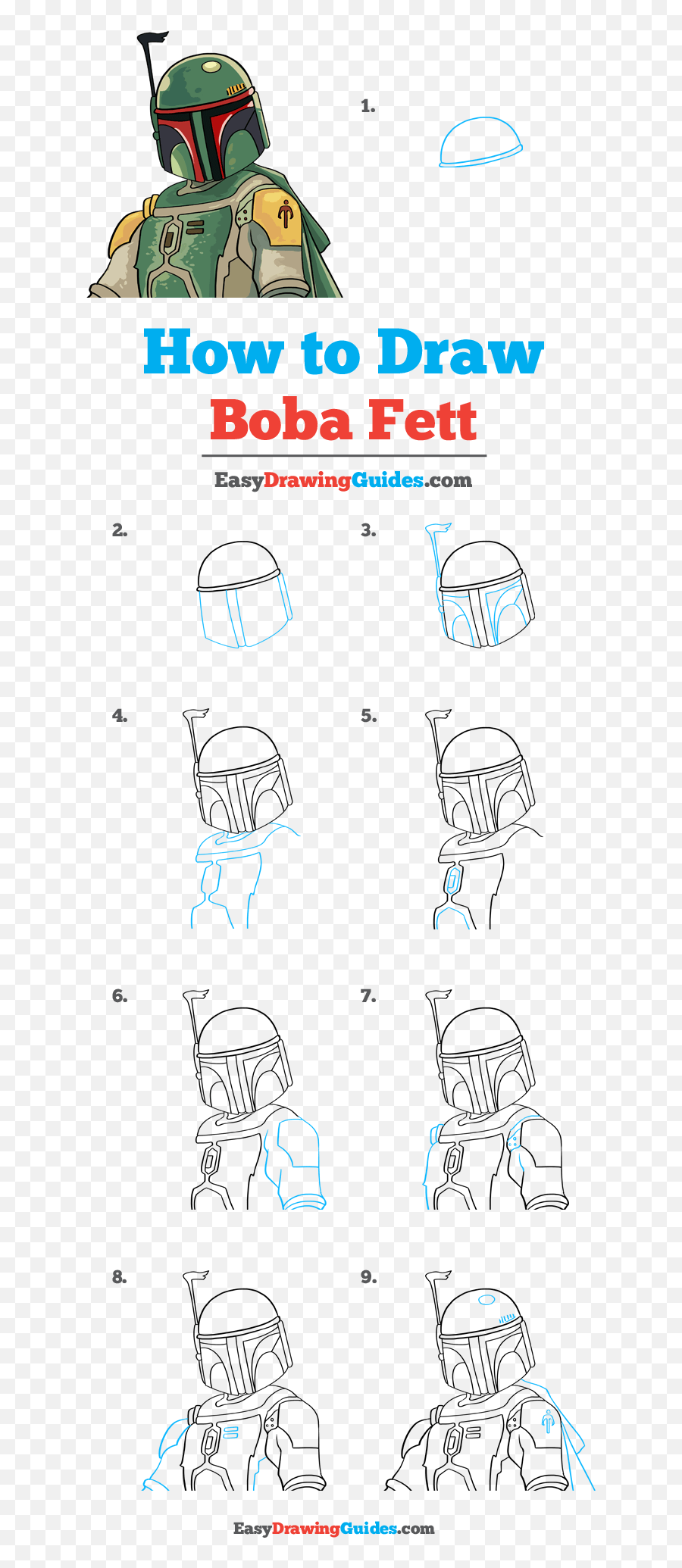 1.

How to Draw
Boba Fett

EasyDrawingGuides.com

2.

3.

4.

5.

6.

7.

8.

9.

EasyDrawingGuides.com