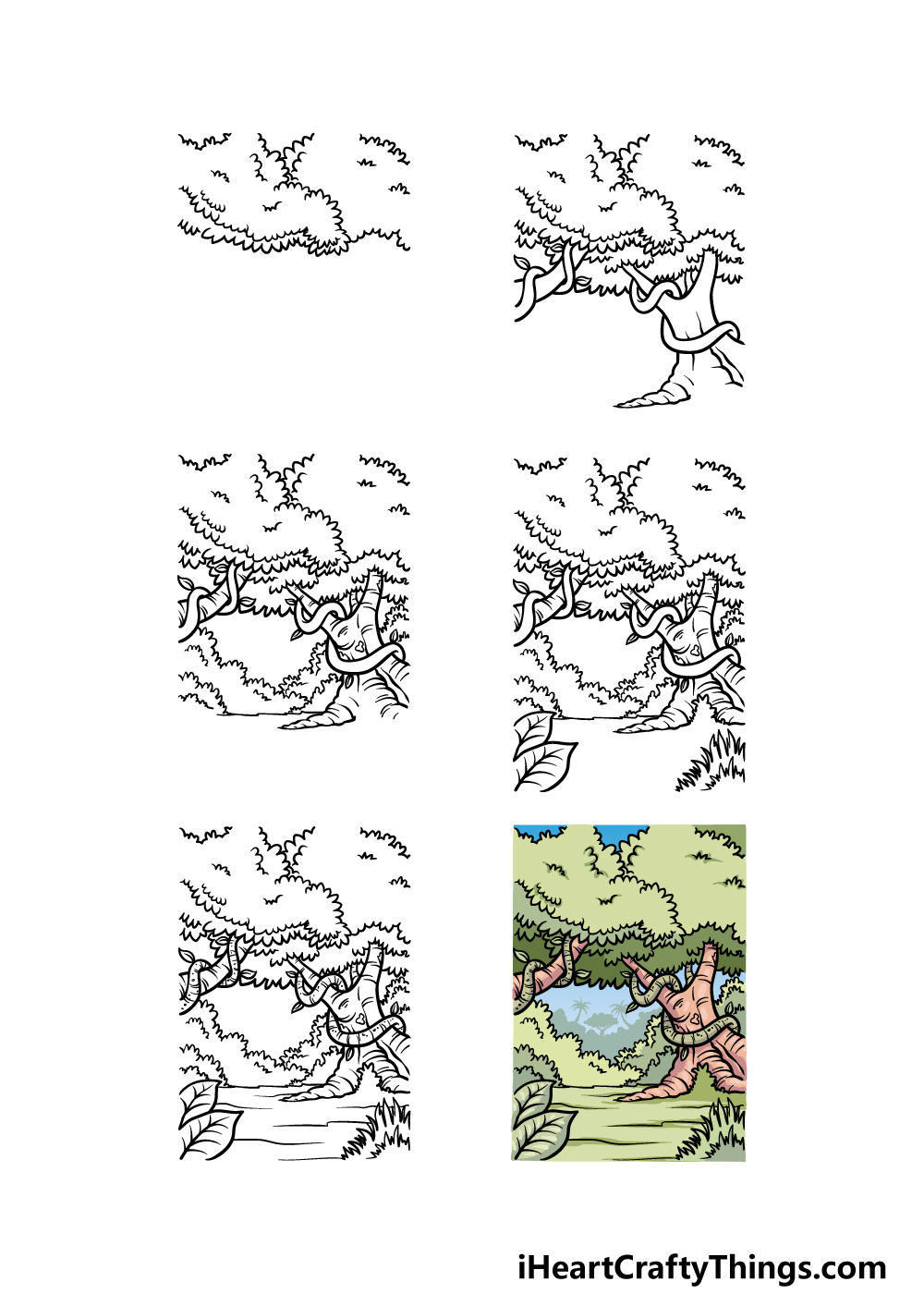 iHeartCraftyThings.com