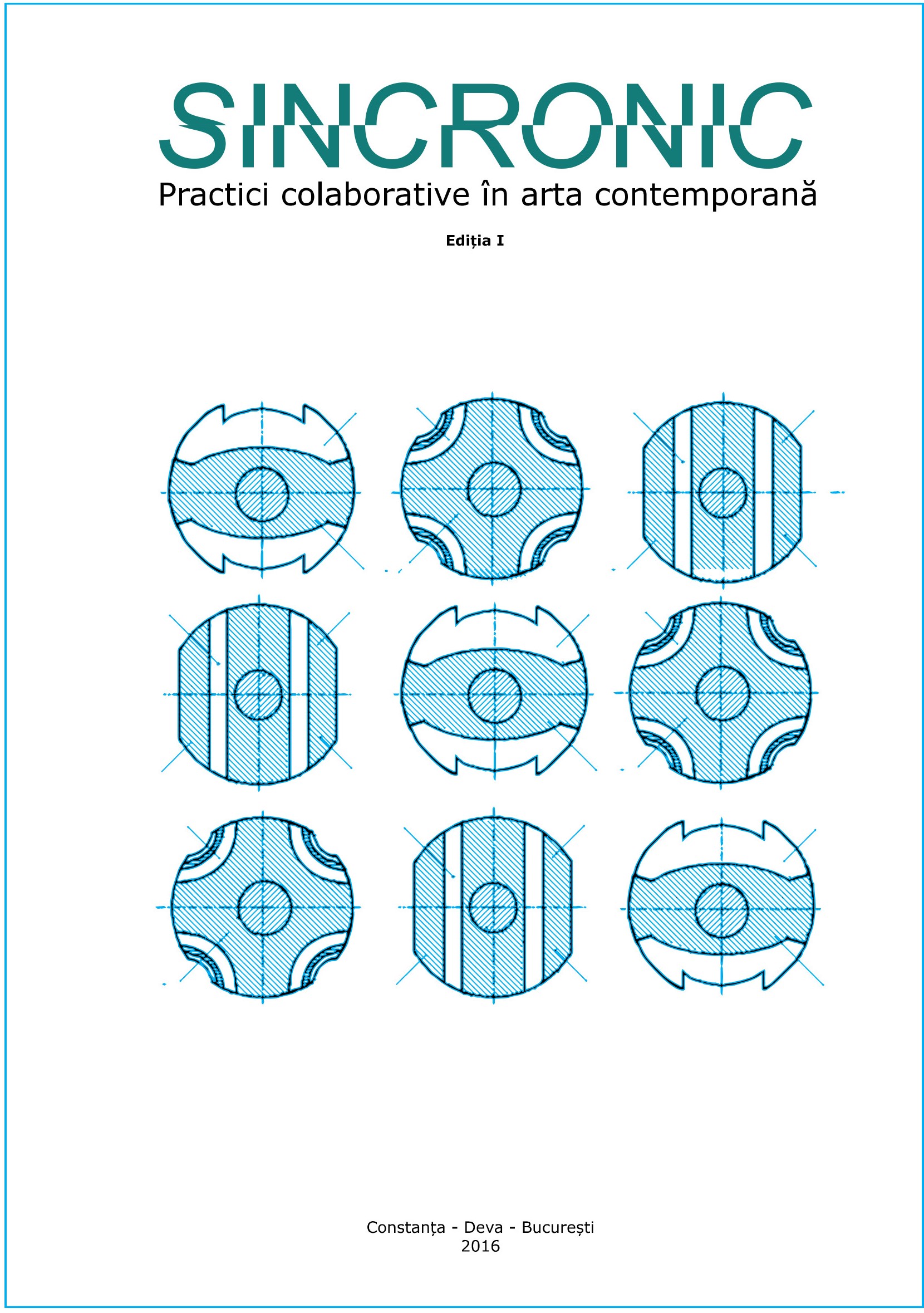 SINCRONIC
Practici colaborative în arta contemporană

Ediția I

Constanța - Deva - București
2016