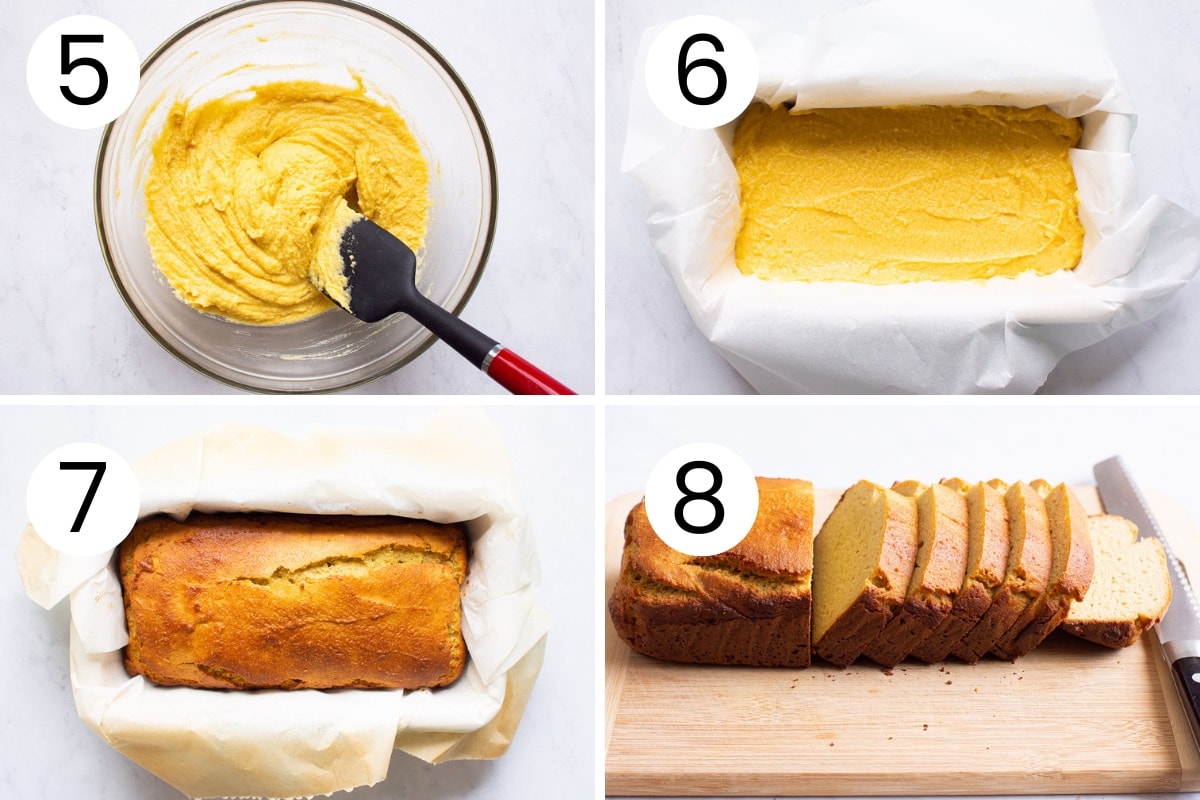 5

6

7

8