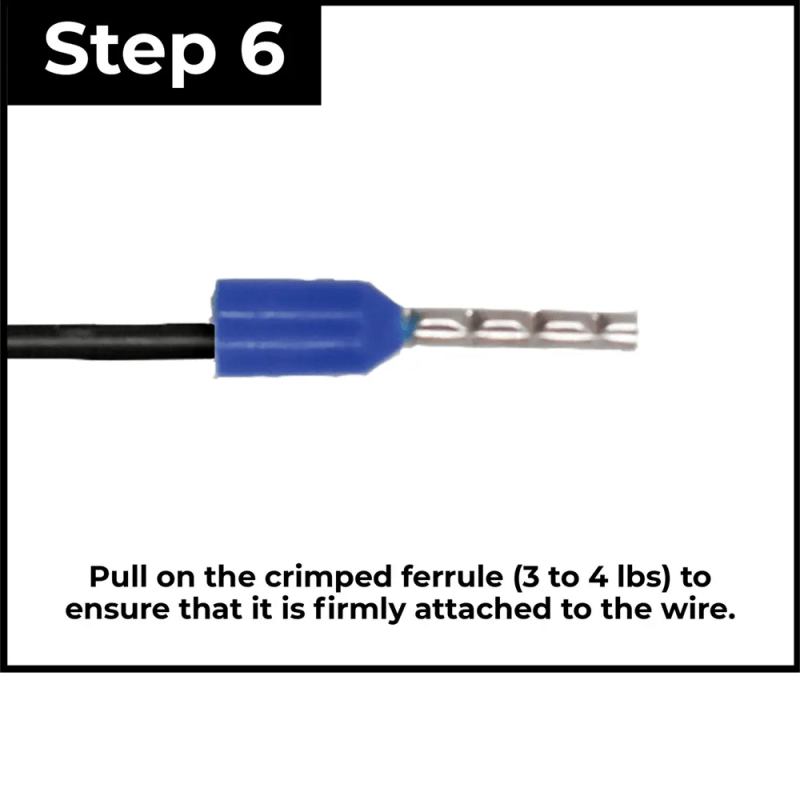 Step 6

Pull on the crimped ferrule (3 to 4 lbs) to ensure that it is firmly attached to the wire.