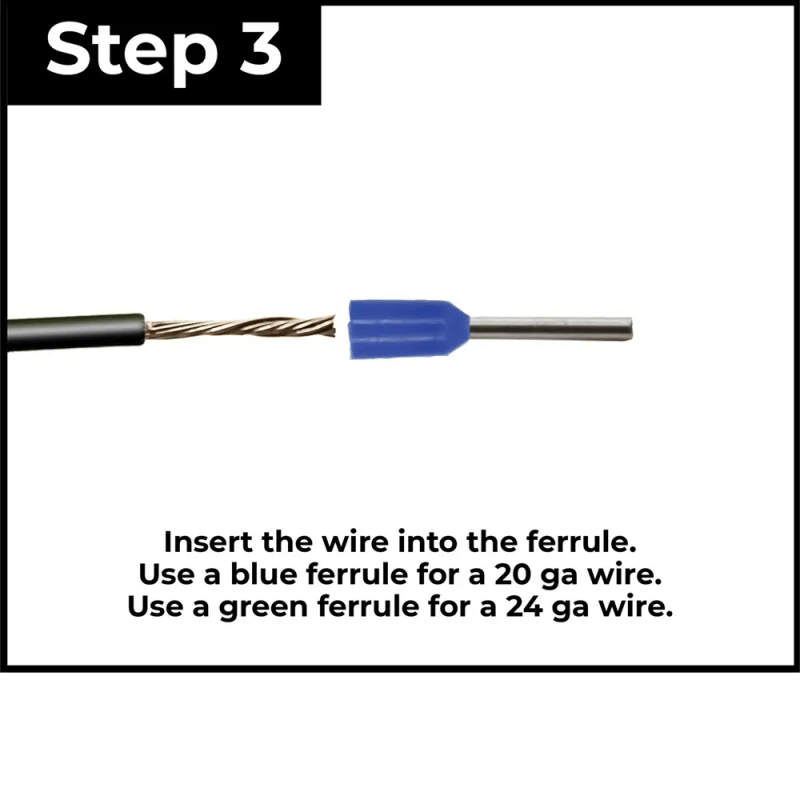 Step 3

Insert the wire into the ferrule.
Use a blue ferrule for a 20 ga wire.
Use a green ferrule for a 24 ga wire.