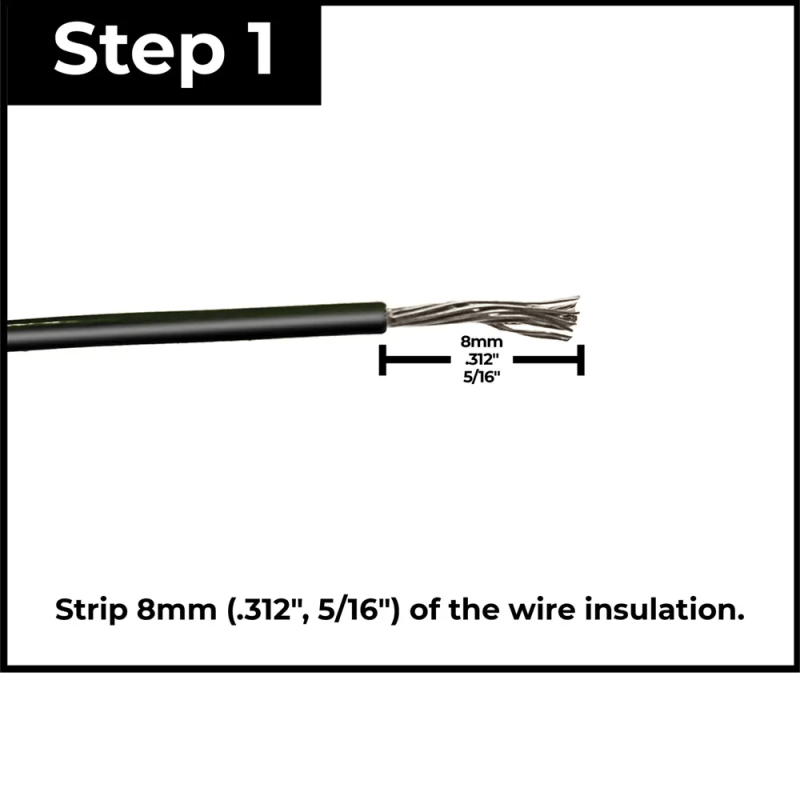 Step 1

8mm
.312"
5/16"

Strip 8mm (.312", 5/16") of the wire insulation.