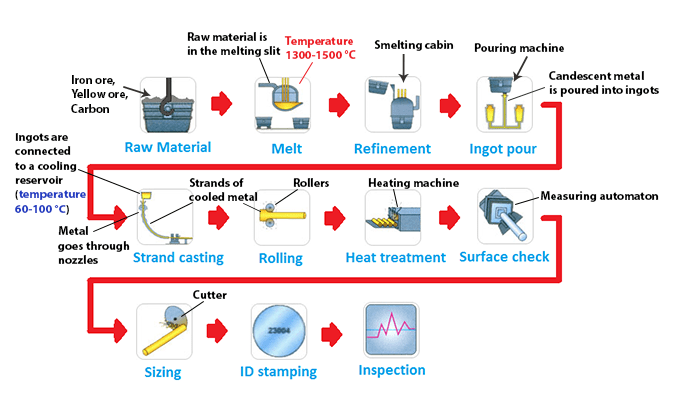 Iron ore, Yellow ore, Carbon

Raw Material

Raw material is in the melting slit

Temperature 1300-1500 °C

Melt

Smelting cabin

Refinement

Pouring machine

Candescent metal is poured into ingots

Ingot pour

Ingots are connected to a cooling reservoir (temperature 60-100 °C)

Metal goes through nozzles

Strands of cooled metal

Strand casting

Rollers

Rolling

Heating machine

Heat treatment

Measuring automaton

Surface check

Cutter

Sizing

23004

ID stamping

Inspection