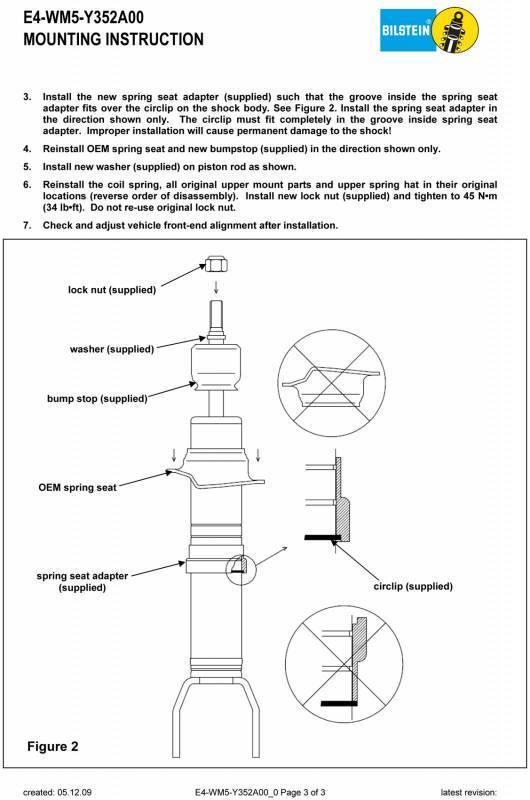 E4-WM5-Y352A00
MOUNTING INSTRUCTION

BILSTEIN

3. Install the new spring seat adapter (supplied) such that the groove inside the spring seat adapter fits over the circlip on the shock body. See Figure 2. Install the spring seat adapter in the direction shown only. The circlip must fit completely in the groove inside spring seat adapter. Improper installation will cause permanent damage to the shock!

4. Reinstall OEM spring seat and new bumpstop (supplied) in the direction shown only.

5. Install new washer (supplied) on piston rod as shown.

6. Reinstall the coil spring, all original upper mount parts and upper spring hat in their original locations (reverse order of disassembly). Install new lock nut (supplied) and tighten to 45 N•m (34 lb•ft). Do not re-use original lock nut.

7. Check and adjust vehicle front-end alignment after installation.

lock nut (supplied)

washer (supplied)

bump stop (supplied)

OEM spring seat

spring seat adapter (supplied)

circlip (supplied)

Figure 2

created: 05.12.09

E4-WM5-Y352A00_0 Page 3 of 3

latest revision: