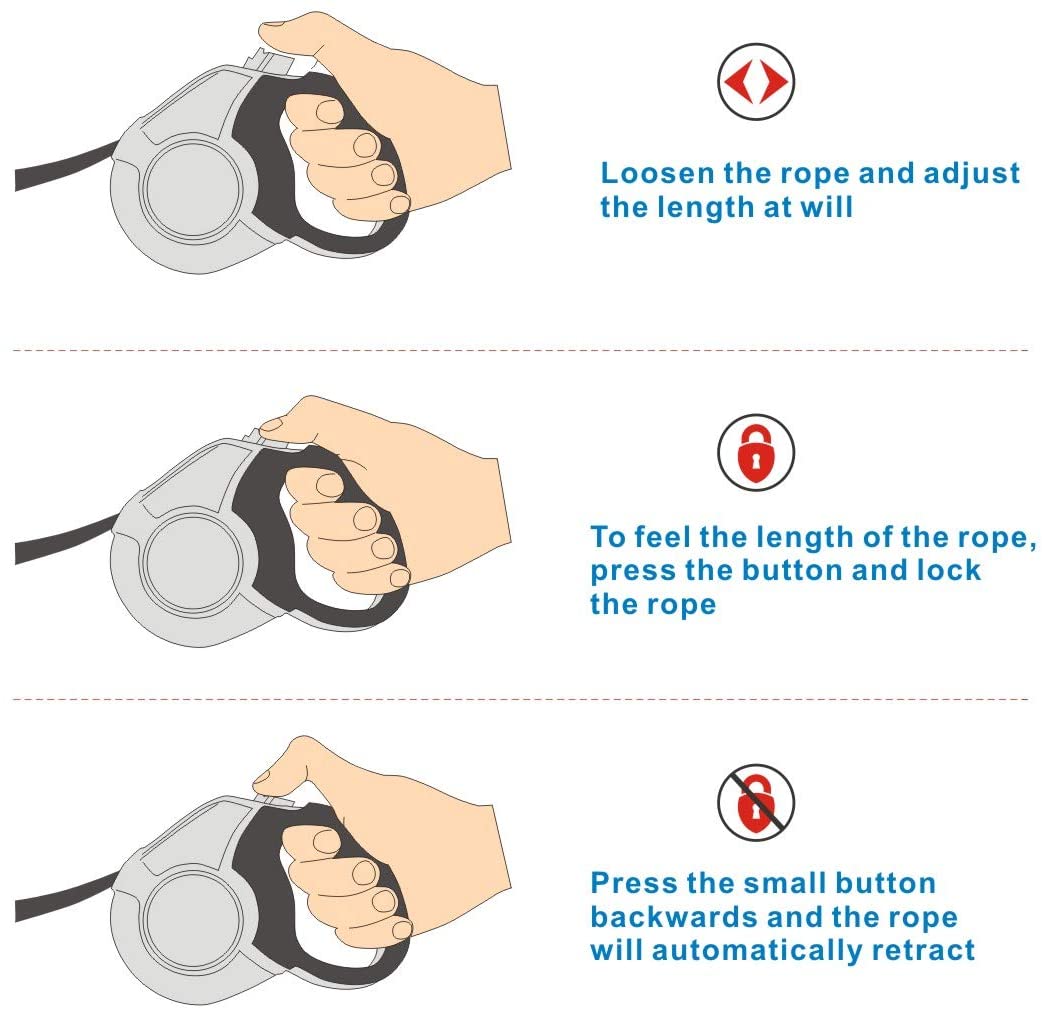 Loosen the rope and adjust the length at will

To feel the length of the rope, press the button and lock the rope

Press the small button backwards and the rope will automatically retract