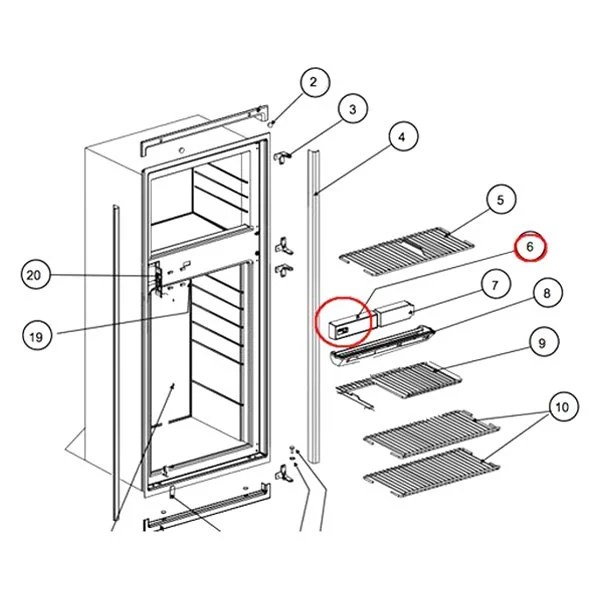 2
3
4
5
6
7
8
9
10
20
19