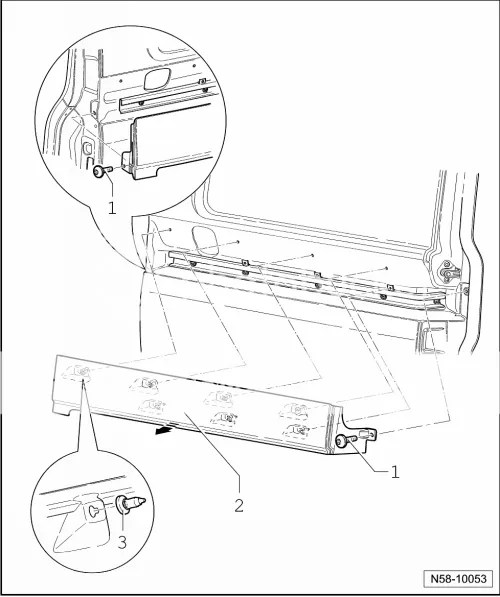 1
1
2
3
N58-10053