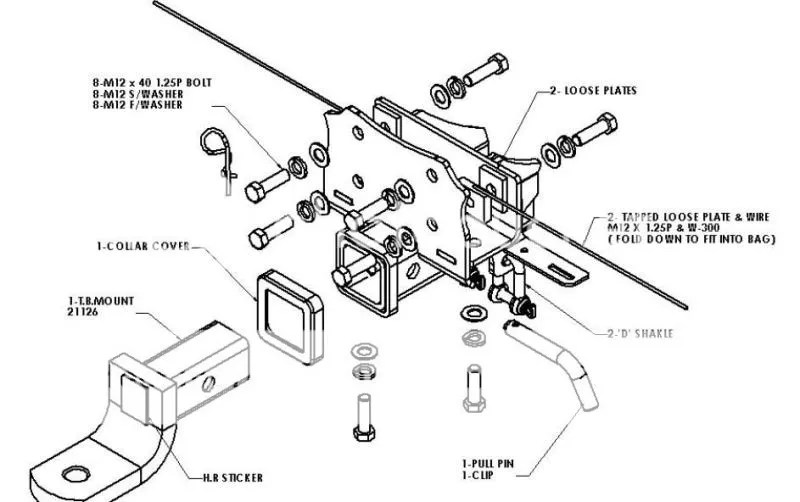 8-M12 x 40 1.25P BOLT
8-M12 S/WASHER
8-M12 F/WASHER

2- LOOSE PLATES

2- TAPPED LOOSE PLATE & WIRE
M12 X 1.25P & W-300
( FOLD DOWN TO FIT INTO BAG)

1-COLLAR COVER

1-T.B.MOUNT
21126

2-'D' SHAKLE

H.R STICKER

1-PULL PIN
1-CLIP