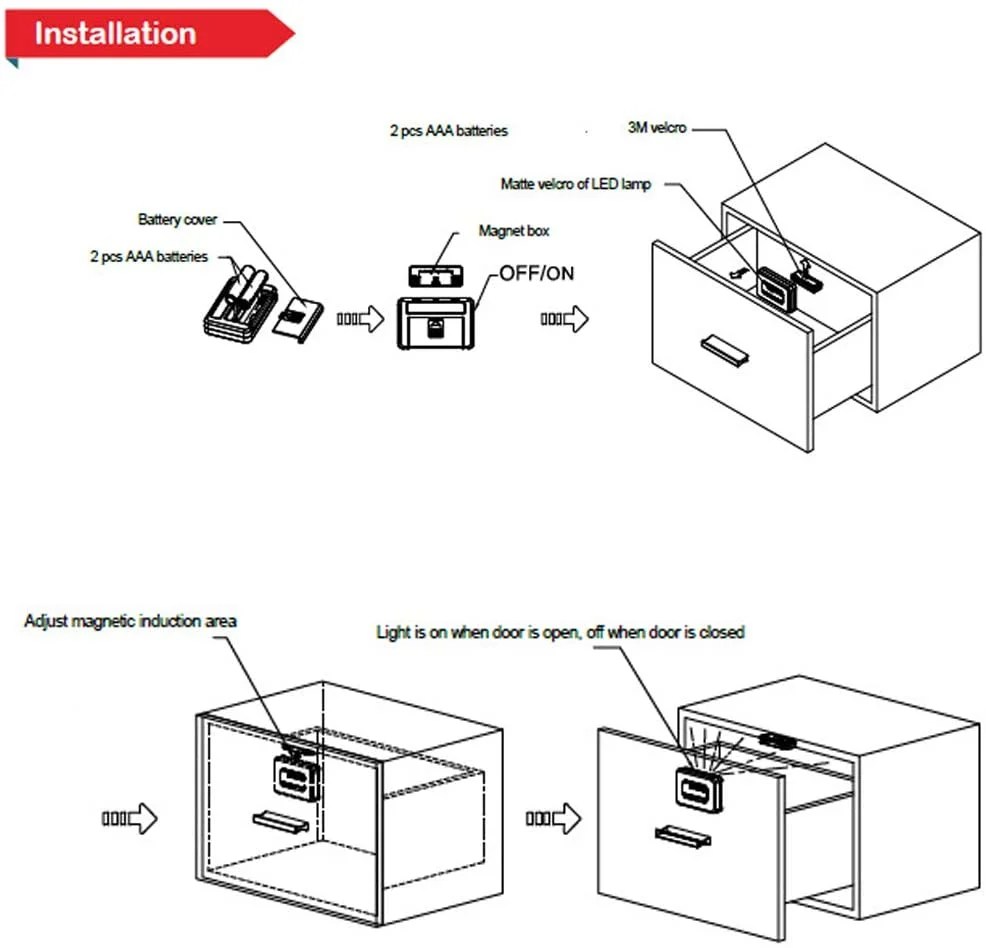 Installation

2 pcs AAA batteries

3M velcro

Matte velcro of LED lamp

Battery cover

2 pcs AAA batteries

Magnet box

OFF/ON

Adjust magnetic induction area

Light is on when door is open, off when door is closed