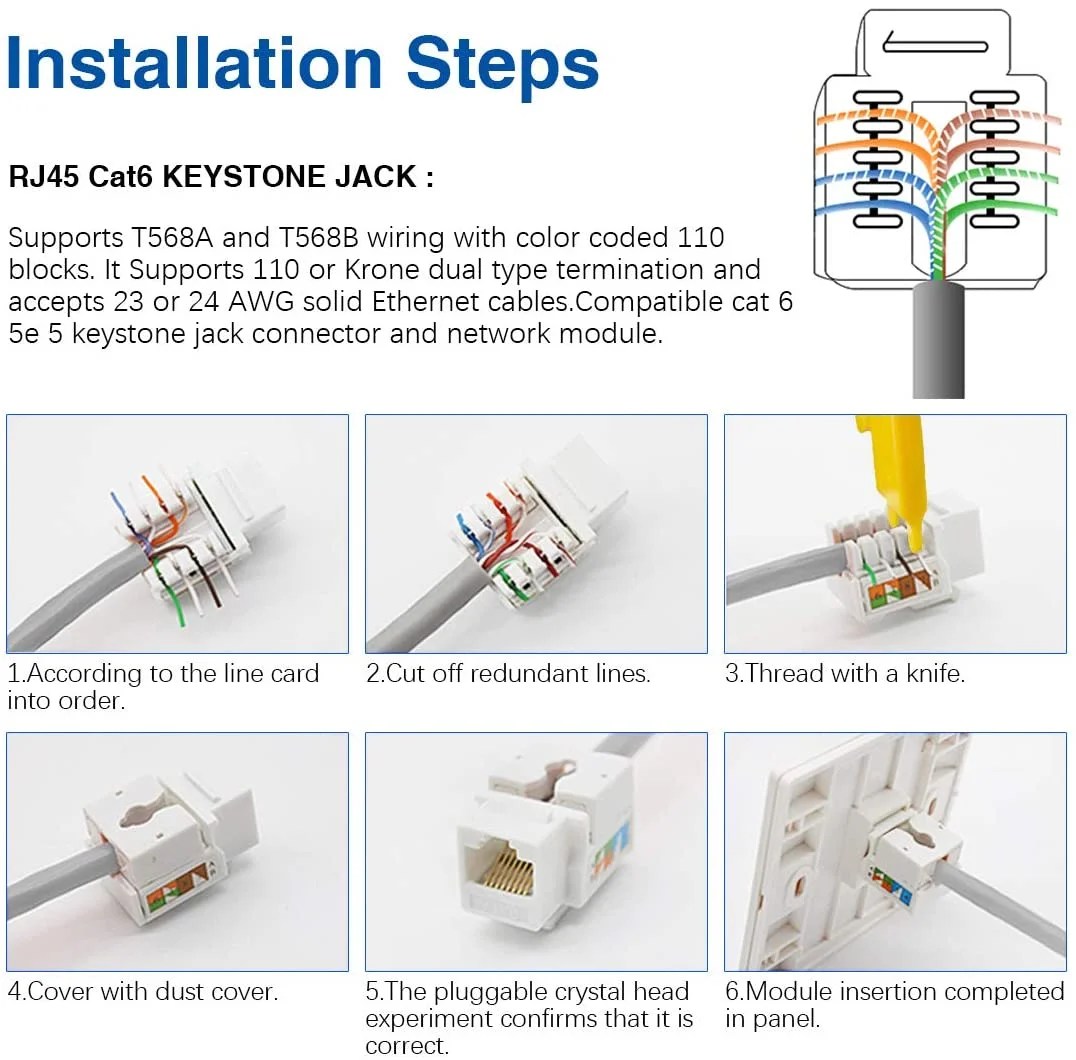 Installation Steps

RJ45 Cat6 KEYSTONE JACK :

Supports T568A and T568B wiring with color coded 110 blocks. It Supports 110 or Krone dual type termination and accepts 23 or 24 AWG solid Ethernet cables.Compatible cat 6 5e 5 keystone jack connector and network module.

1.According to the line card into order.

2.Cut off redundant lines.

3.Thread with a knife.

4.Cover with dust cover.

5.The pluggable crystal head experiment confirms that it is correct.

6.Module insertion completed in panel.