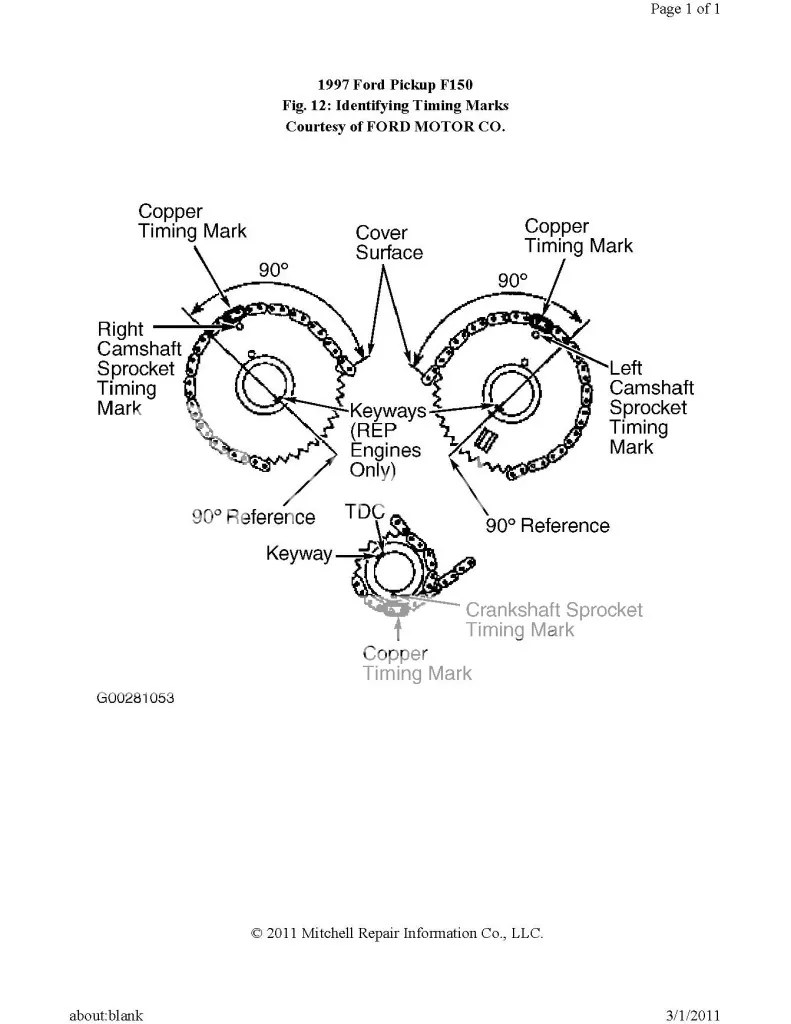 Page 1 of 1

1997 Ford Pickup F150
Fig. 12: Identifying Timing Marks
Courtesy of FORD MOTOR CO.

Copper Timing Mark

Cover Surface

Copper Timing Mark

90°

90°

Right Camshaft Sprocket Timing Mark

Left Camshaft Sprocket Timing Mark

Keyways (REP Engines Only)

90° Reference

TDC

90° Reference

Keyway

Crankshaft Sprocket Timing Mark

Copper Timing Mark

G00281053

© 2011 Mitchell Repair Information Co., LLC.

about:blank

3/1/2011