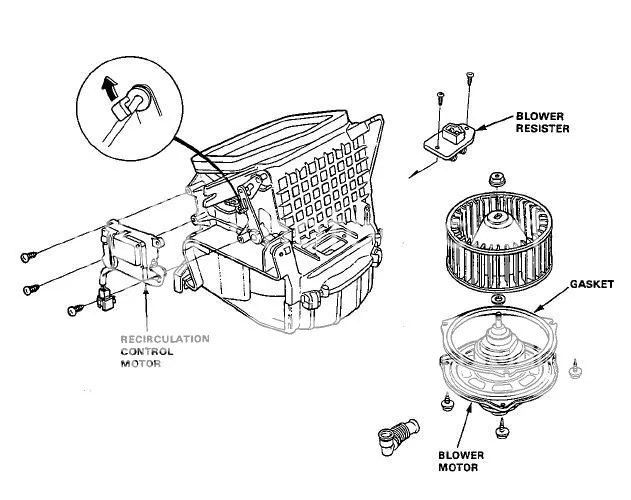 BLOWER RESISTER

GASKET

RECIRCULATION CONTROL MOTOR

BLOWER MOTOR