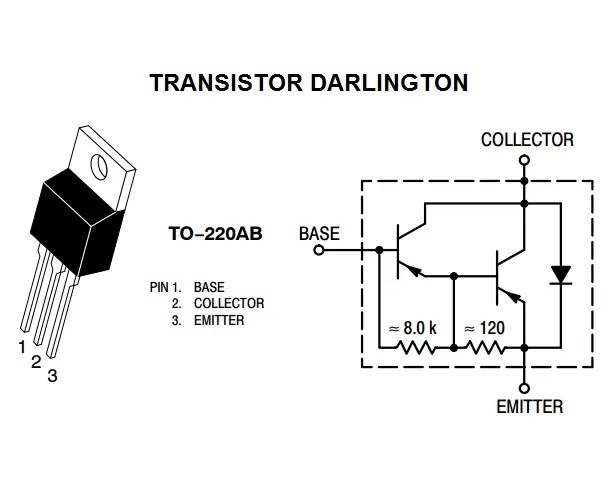 TRANSISTOR DARLINGTON

1
2
3

TO–220AB

PIN 1. BASE
2. COLLECTOR
3. EMITTER

COLLECTOR

BASE

≈ 8.0 k

≈ 120

EMITTER