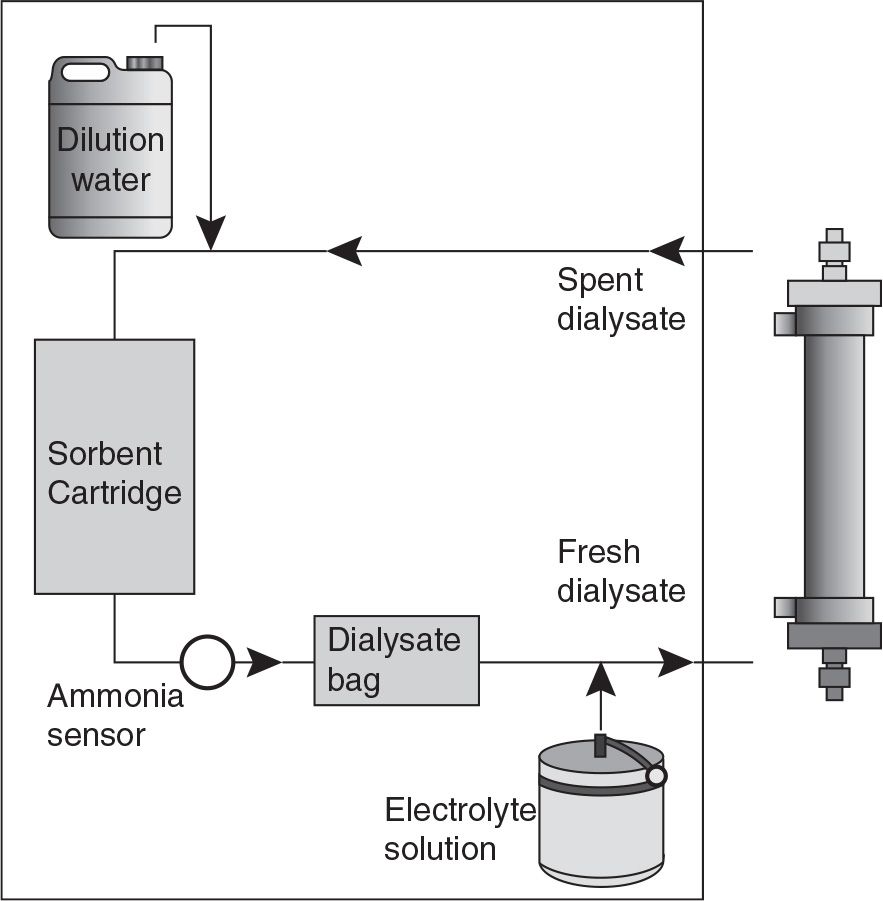 Dilution water

Spent dialysate

Sorbent Cartridge

Fresh dialysate

Dialysate bag

Ammonia sensor

Electrolyte solution