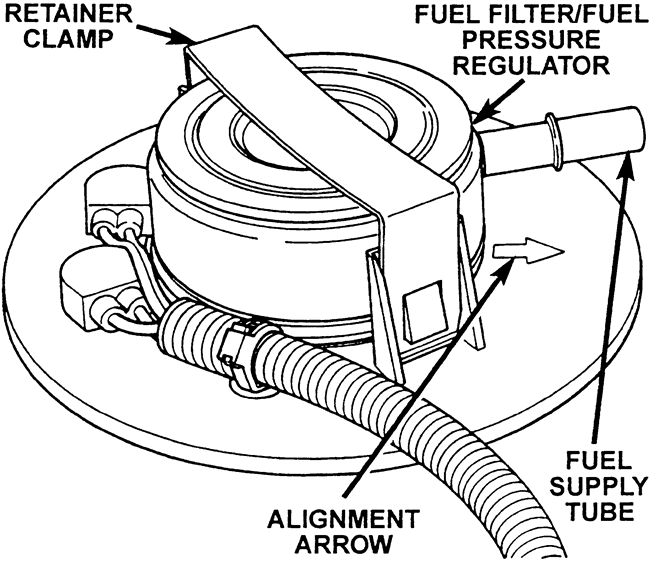 RETAINER CLAMP

FUEL FILTER/FUEL PRESSURE REGULATOR

FUEL SUPPLY TUBE

ALIGNMENT ARROW