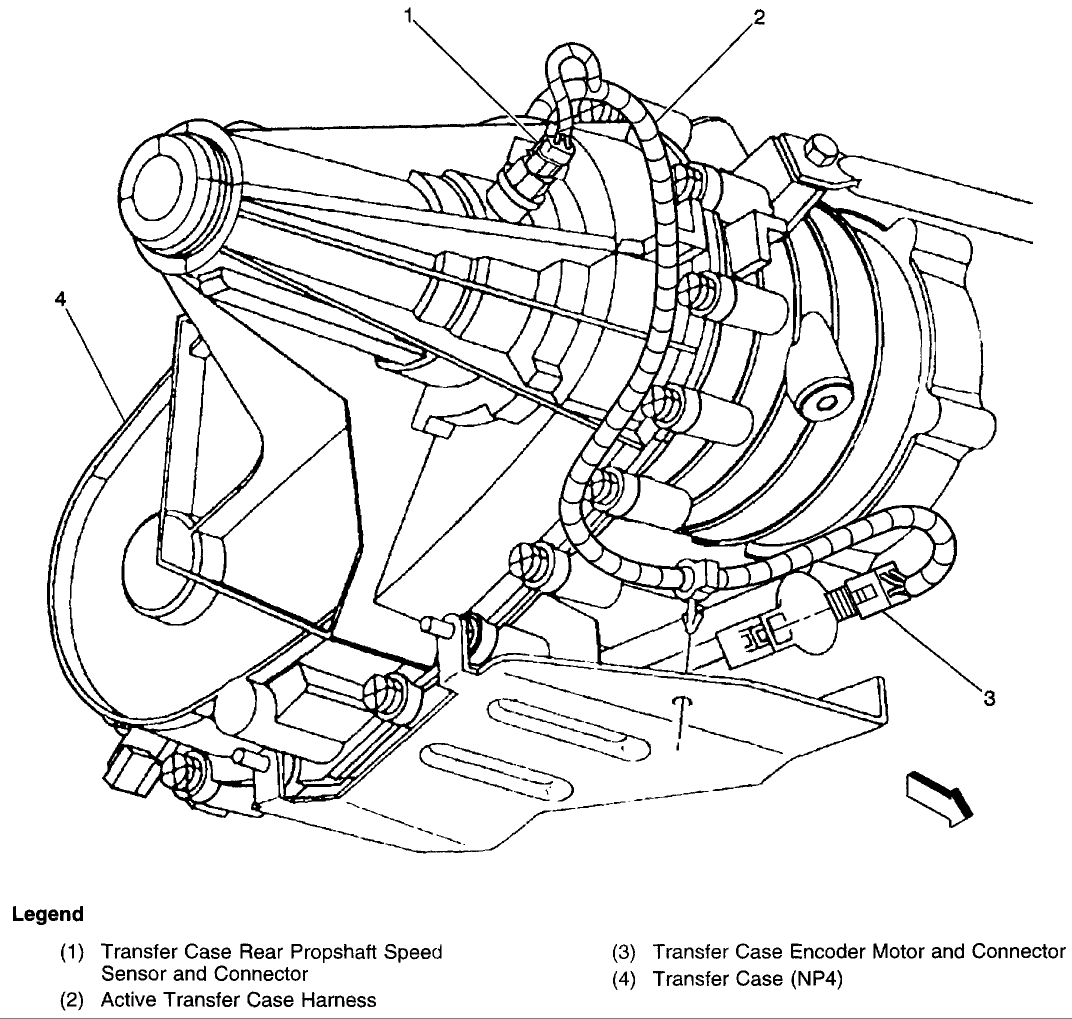 1
2
4
3

Legend

(1) Transfer Case Rear Propshaft Speed Sensor and Connector
(2) Active Transfer Case Harness
(3) Transfer Case Encoder Motor and Connector
(4) Transfer Case (NP4)