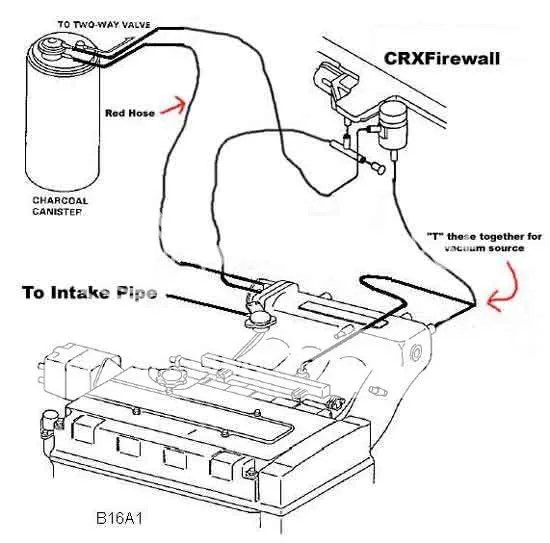 TO TWO-WAY VALVE

CRXFirewall

Red Hose

CHARCOAL CANISTER

"T" these together for vacuum source

To Intake Pipe

B16A1