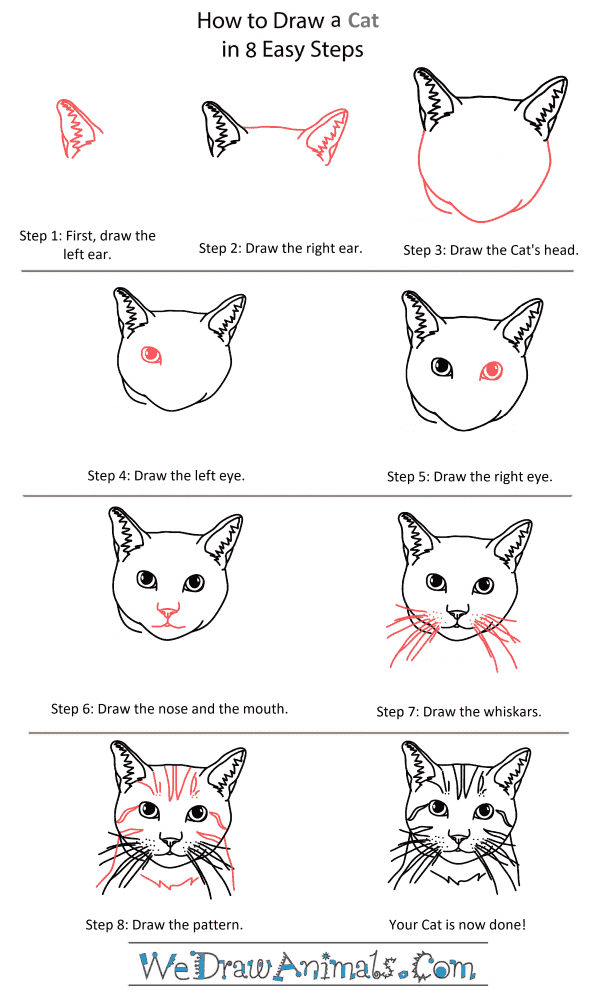 How to Draw a Cat in 8 Easy Steps

Step 1: First, draw the left ear.

Step 2: Draw the right ear.

Step 3: Draw the Cat's head.

Step 4: Draw the left eye.

Step 5: Draw the right eye.

Step 6: Draw the nose and the mouth.

Step 7: Draw the whiskars.

Step 8: Draw the pattern.

Your Cat is now done!

WeDrawAnimals.Com