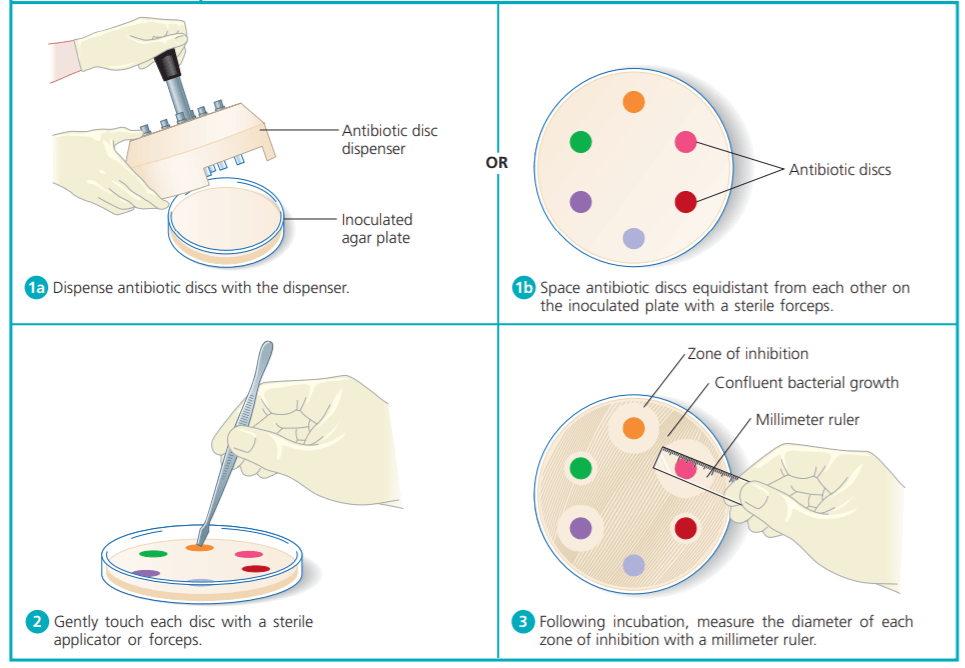 Antibiotic disc dispenser

Inoculated agar plate

1a Dispense antibiotic discs with the dispenser.

OR

Antibiotic discs

1b Space antibiotic discs equidistant from each other on the inoculated plate with a sterile forceps.

2 Gently touch each disc with a sterile applicator or forceps.

Zone of inhibition

Confluent bacterial growth

Millimeter ruler

3 Following incubation, measure the diameter of each zone of inhibition with a millimeter ruler.