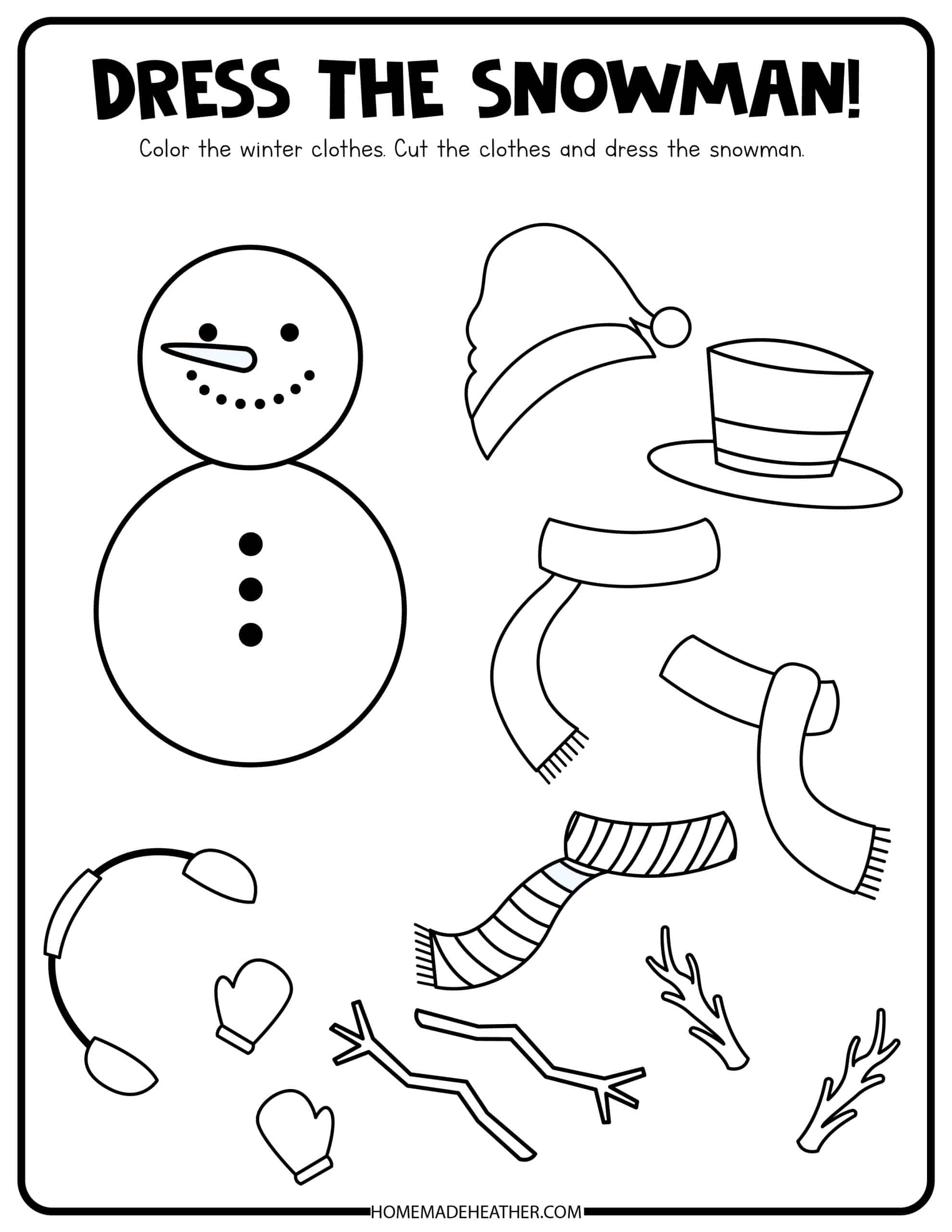 DRESS THE SNOWMAN!

Color the winter clothes. Cut the clothes and dress the snowman.

HOMEMADEHEATHER.COM