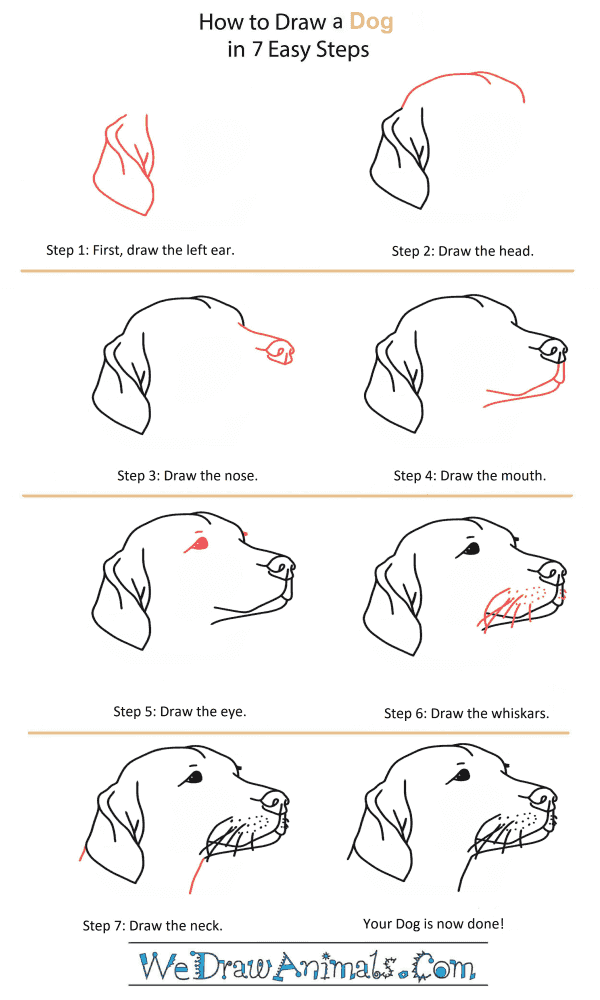 How to Draw a Dog
in 7 Easy Steps

Step 1: First, draw the left ear.

Step 2: Draw the head.

Step 3: Draw the nose.

Step 4: Draw the mouth.

Step 5: Draw the eye.

Step 6: Draw the whiskars.

Step 7: Draw the neck.

Your Dog is now done!

WeDrawAnimals.Com