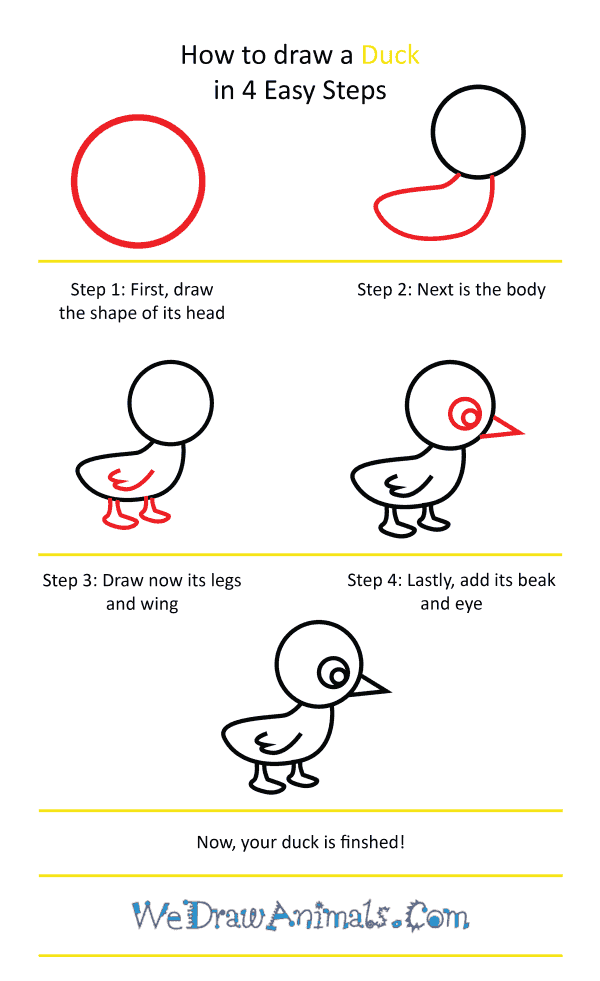 How to draw a Duck
in 4 Easy Steps

Step 1: First, draw the shape of its head

Step 2: Next is the body

Step 3: Draw now its legs and wing

Step 4: Lastly, add its beak and eye

Now, your duck is finshed!

WeDrawAnimals.Com