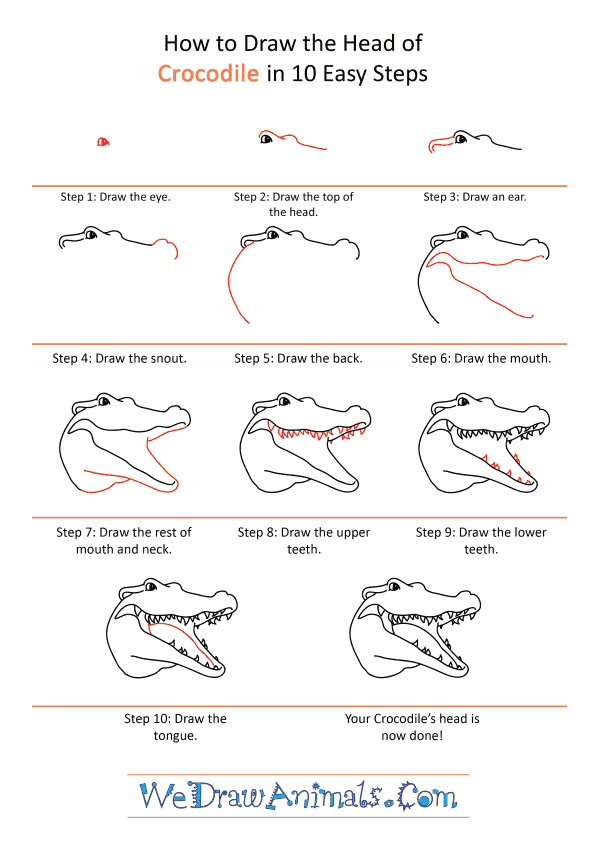 How to Draw the Head of Crocodile in 10 Easy Steps

Step 1: Draw the eye.

Step 2: Draw the top of the head.

Step 3: Draw an ear.

Step 4: Draw the snout.

Step 5: Draw the back.

Step 6: Draw the mouth.

Step 7: Draw the rest of mouth and neck.

Step 8: Draw the upper teeth.

Step 9: Draw the lower teeth.

Step 10: Draw the tongue.

Your Crocodile's head is now done!

WeDrawAnimals.Com