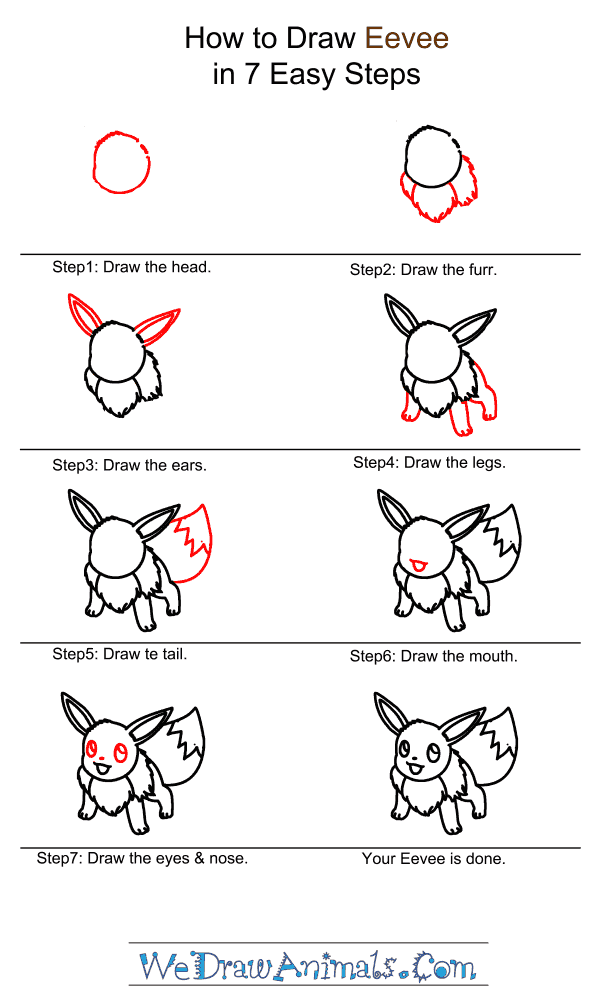 How to Draw Eevee in 7 Easy Steps

Step1: Draw the head.

Step2: Draw the furr.

Step3: Draw the ears.

Step4: Draw the legs.

Step5: Draw te tail.

Step6: Draw the mouth.

Step7: Draw the eyes & nose.

Your Eevee is done.

WeDrawAnimals.Com