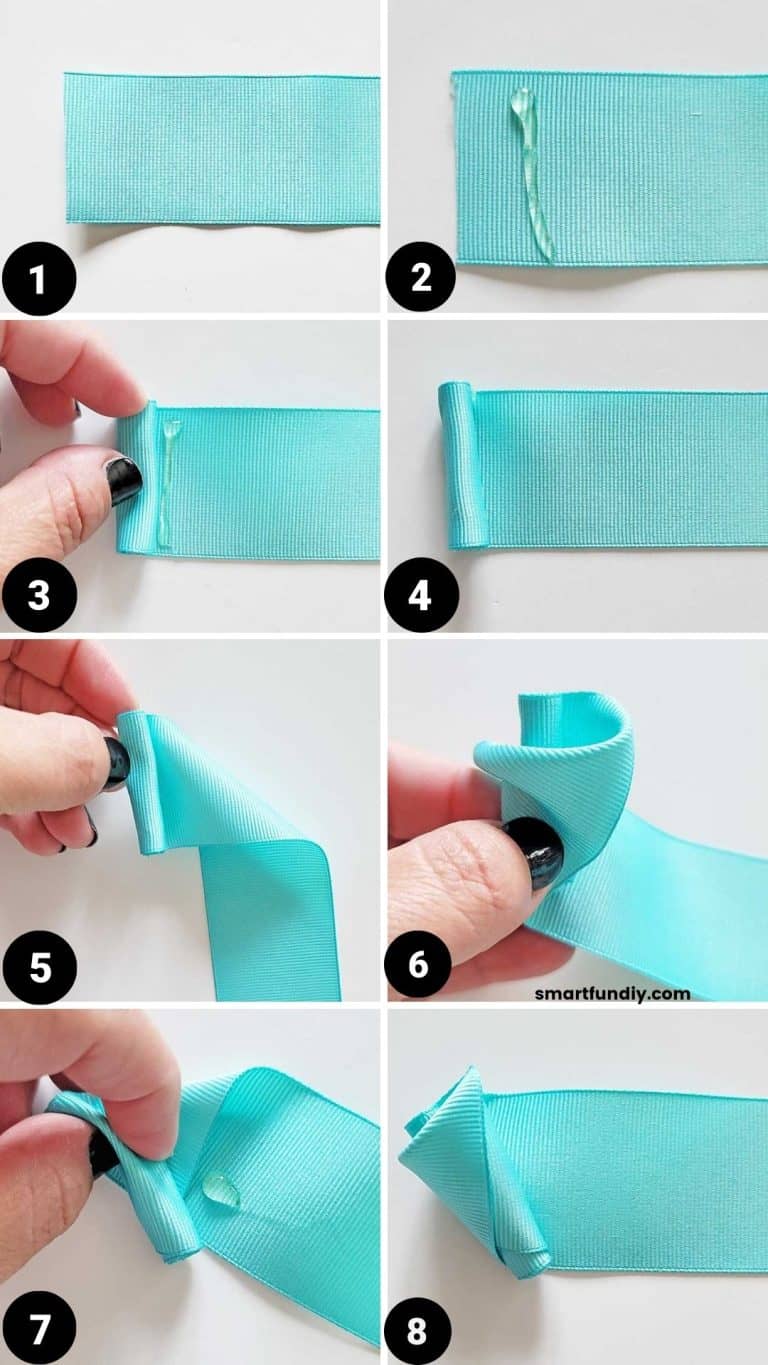 1
2
3
4
5
6
smartfundiy.com
7
8