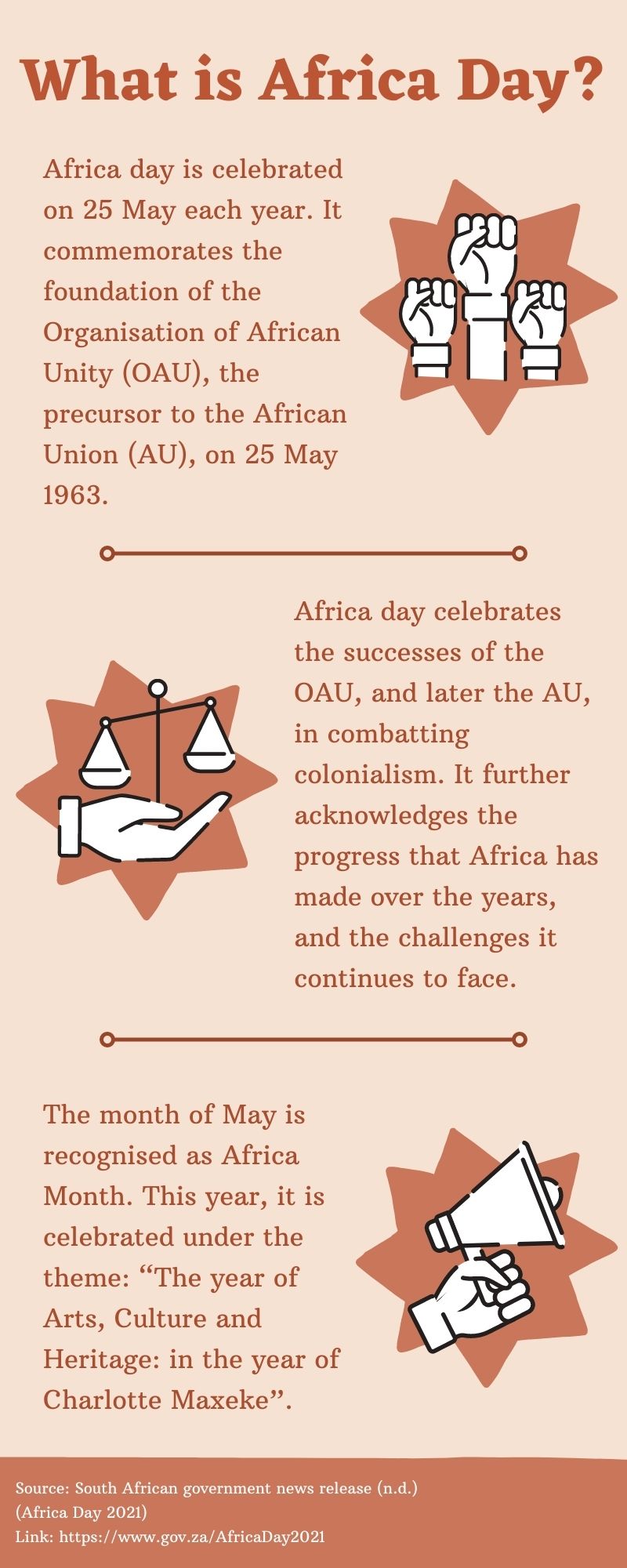 What is Africa Day?

Africa day is celebrated on 25 May each year. It commemorates the foundation of the Organisation of African Unity (OAU), the precursor to the African Union (AU), on 25 May 1963.

Africa day celebrates the successes of the OAU, and later the AU, in combatting colonialism. It further acknowledges the progress that Africa has made over the years, and the challenges it continues to face.

The month of May is recognised as Africa Month. This year, it is celebrated under the theme: “The year of Arts, Culture and Heritage: in the year of Charlotte Maxeke”.

Source: South African government news release (n.d.) (Africa Day 2021)
Link: https://www.gov.za/AfricaDay2021