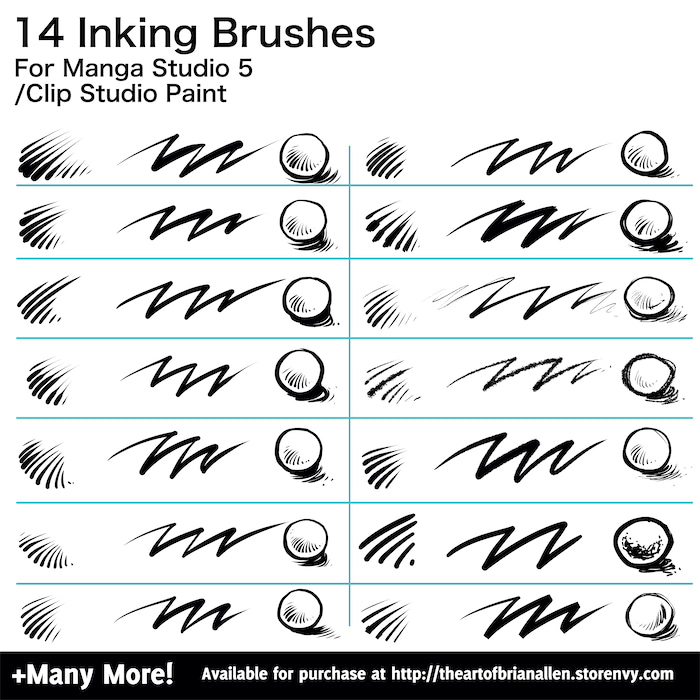 14 Inking Brushes
For Manga Studio 5
/Clip Studio Paint

+Many More! Available for purchase at http://theartofbrianallen.storenvy.com