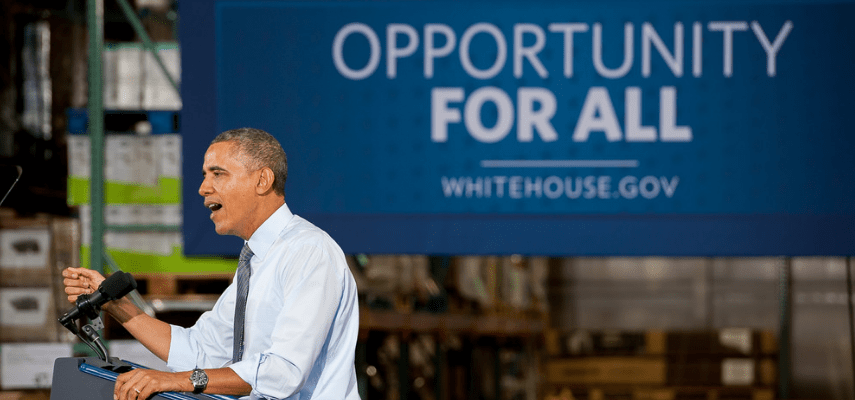 OPPORTUNITY
FOR ALL

WHITEHOUSE.GOV