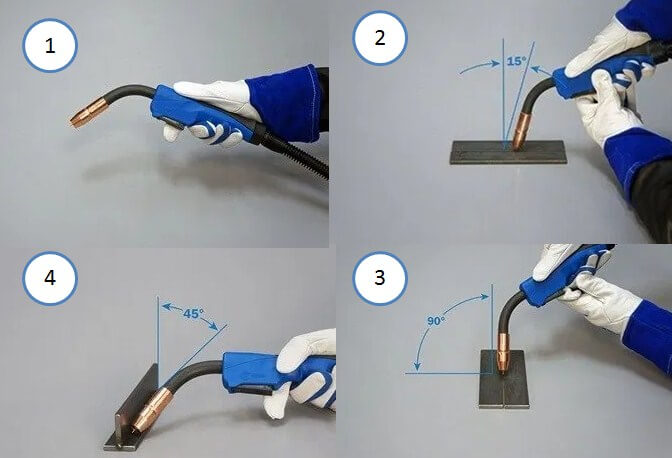 1

2

15°

4

45°

3

90°