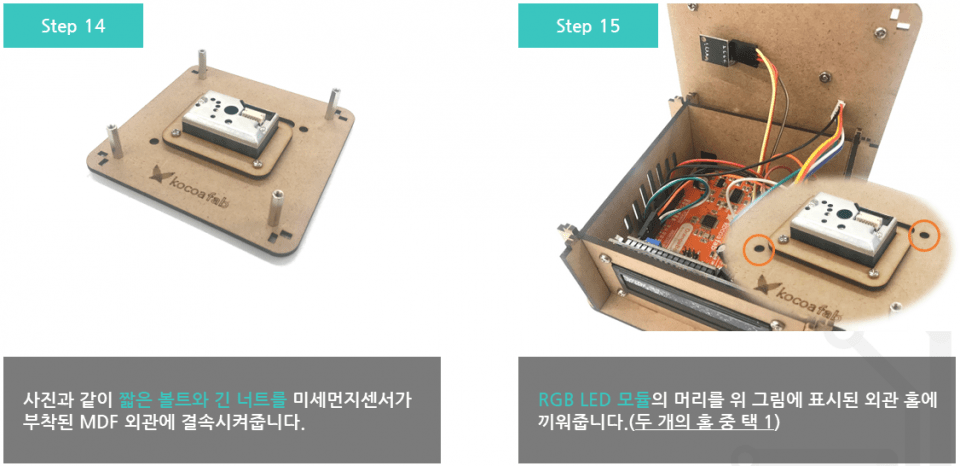 Step 14

kocoafab

사진과 같이 짧은 볼트와 긴 너트를 미세먼지센서가 부착된 MDF 외관에 결속시켜줍니다.

Step 15

kocoafab

RGB LED 모듈의 머리를 위 그림에 표시된 외관 홀에 끼워줍니다.(두 개의 홀 중 택 1)