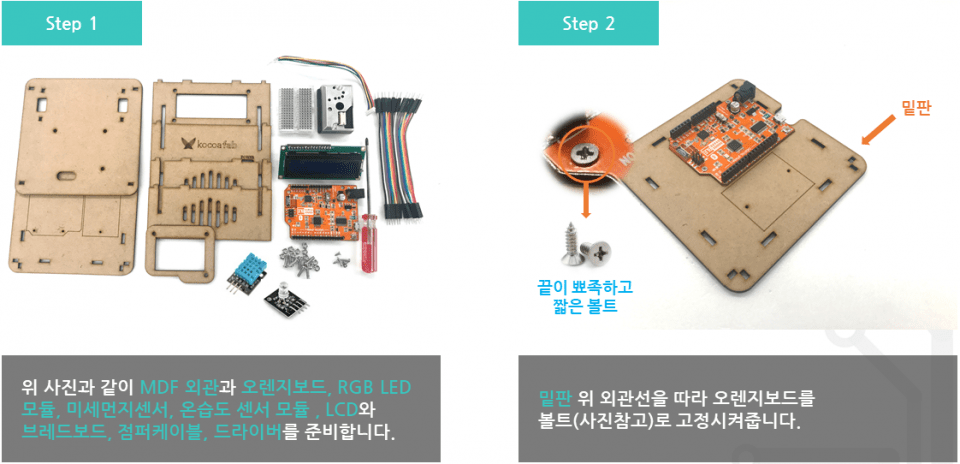 Step 1

kocoafab

위 사진과 같이 MDF 외관과 오렌지보드, RGB LED 모듈, 미세먼지센서, 온습도 센서 모듈 , LCD와 브레드보드, 점퍼케이블, 드라이버를 준비합니다.

Step 2

밑판

끝이 뾰족하고 짧은 볼트

밑판 위 외관선을 따라 오렌지보드를 볼트(사진참고)로 고정시켜줍니다.