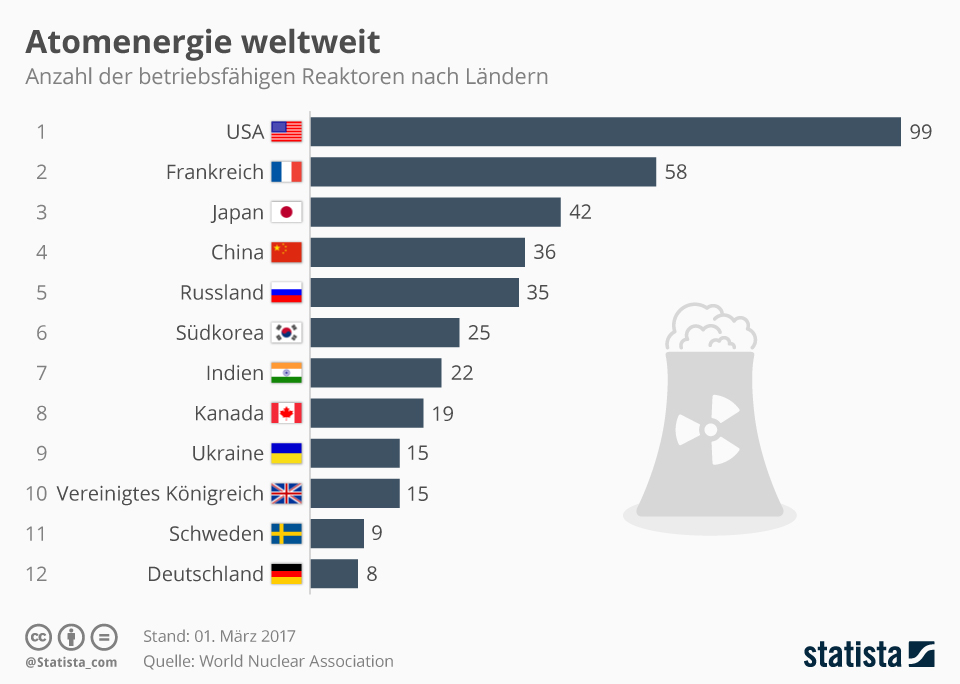 Atomenergie weltweit
Anzahl der betriebsfähigen Reaktoren nach Ländern

| | | |
|---|---|---|
| 1 | USA | 99 |
| 2 | Frankreich | 58 |
| 3 | Japan | 42 |
| 4 | China | 36 |
| 5 | Russland | 35 |
| 6 | Südkorea | 25 |
| 7 | Indien | 22 |
| 8 | Kanada | 19 |
| 9 | Ukraine | 15 |
| 10 | Vereinigtes Königreich | 15 |
| 11 | Schweden | 9 |
| 12 | Deutschland | 8 |

@Statista_com
Stand: 01. März 2017
Quelle: World Nuclear Association
statista