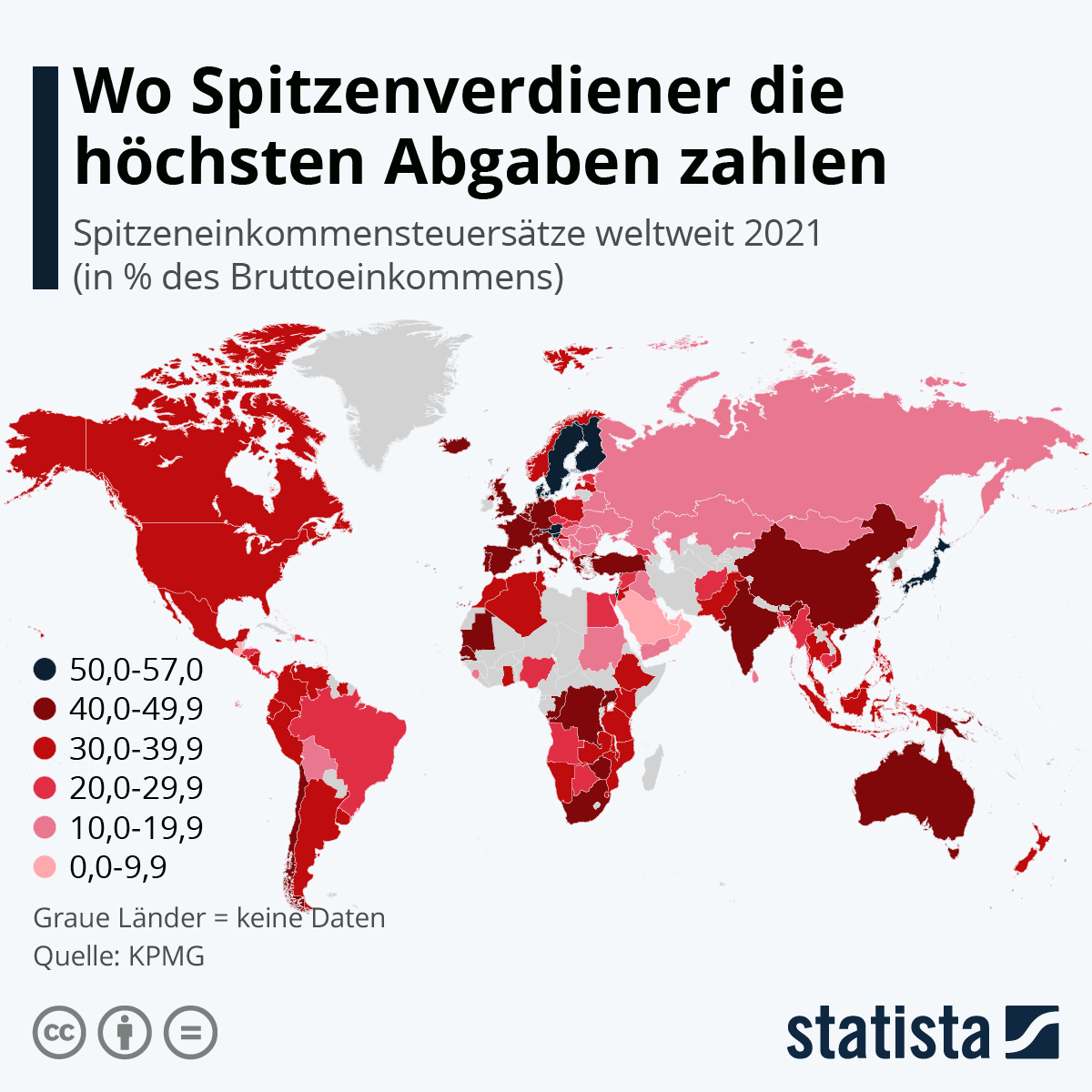 Wo Spitzenverdiener die höchsten Abgaben zahlen

Spitzeneinkommensteuersätze weltweit 2021 (in % des Bruttoeinkommens)

50,0-57,0
40,0-49,9
30,0-39,9
20,0-29,9
10,0-19,9
0,0-9,9

Graue Länder = keine Daten
Quelle: KPMG

statista